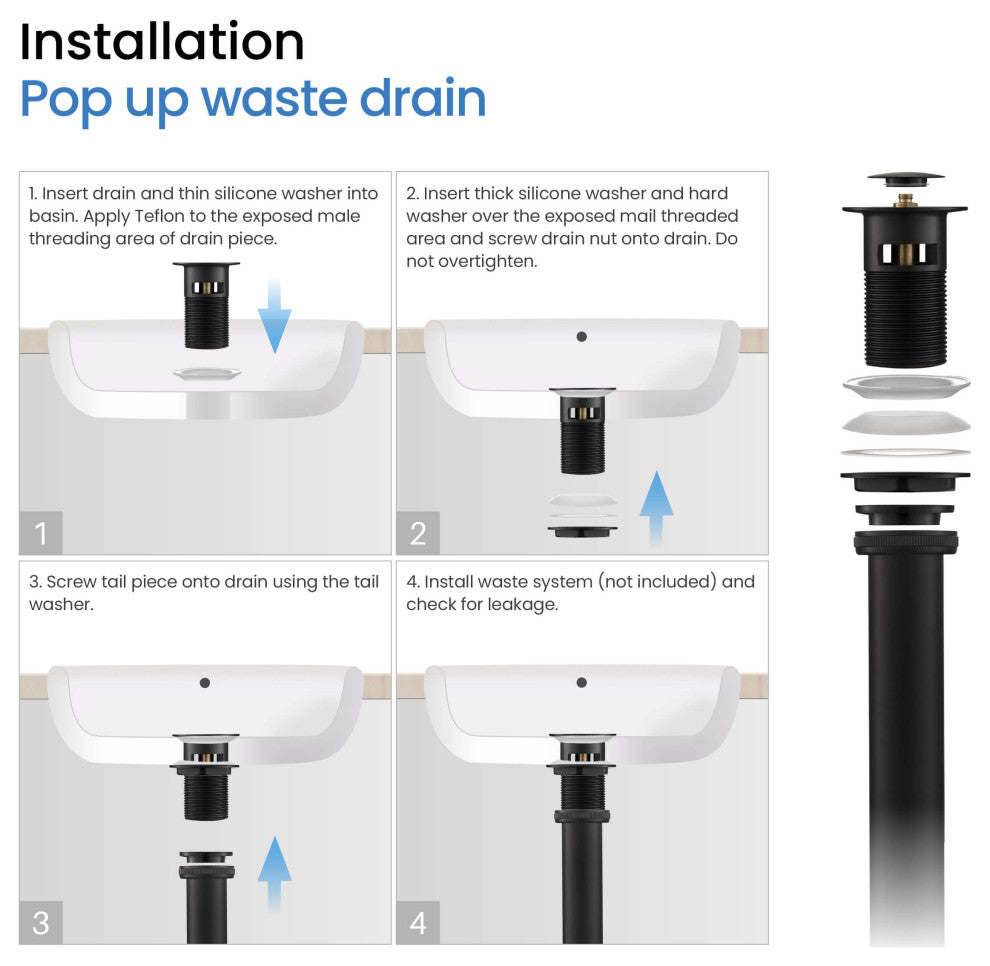 Installation
Pop up waste drain

1. Insert drain and thin silicone washer into basin. Apply Teflon to the exposed male threading area of drain piece.

1

2. Insert thick silicone washer and hard washer over the exposed mail threaded area and screw drain nut onto drain. Do not overtighten.

2

3. Screw tail piece onto drain using the tail washer.

3

4. Install waste system (not included) and check for leakage.

4