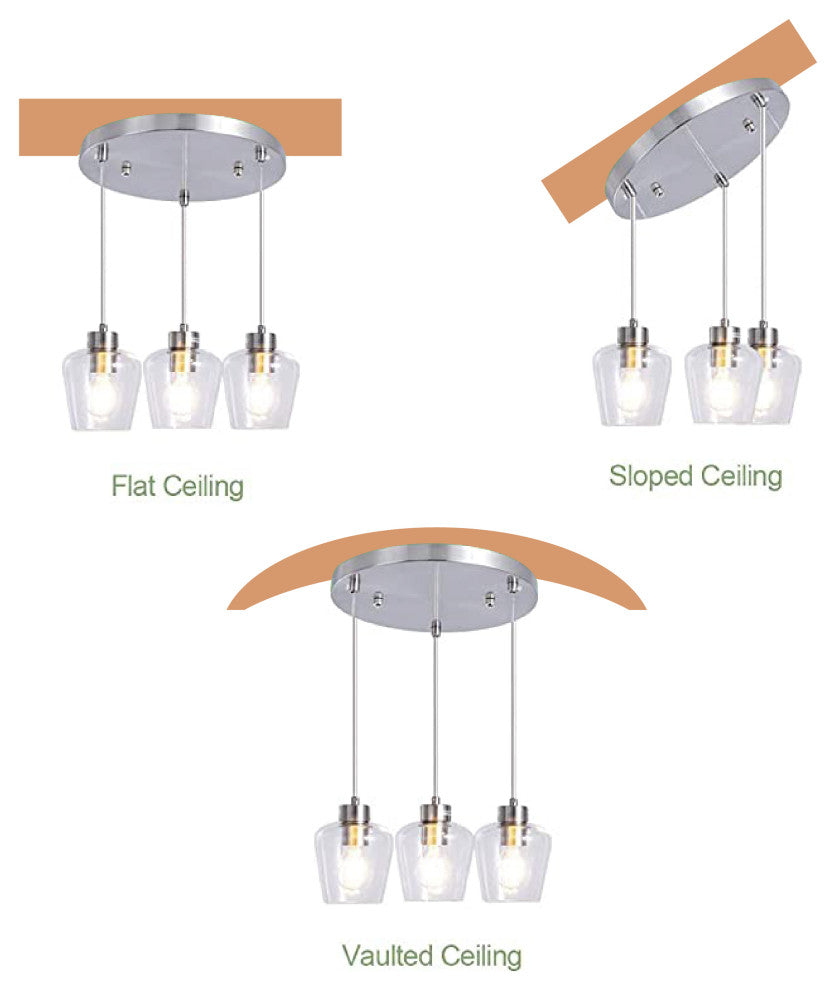 Flat Ceiling

Sloped Ceiling

Vaulted Ceiling