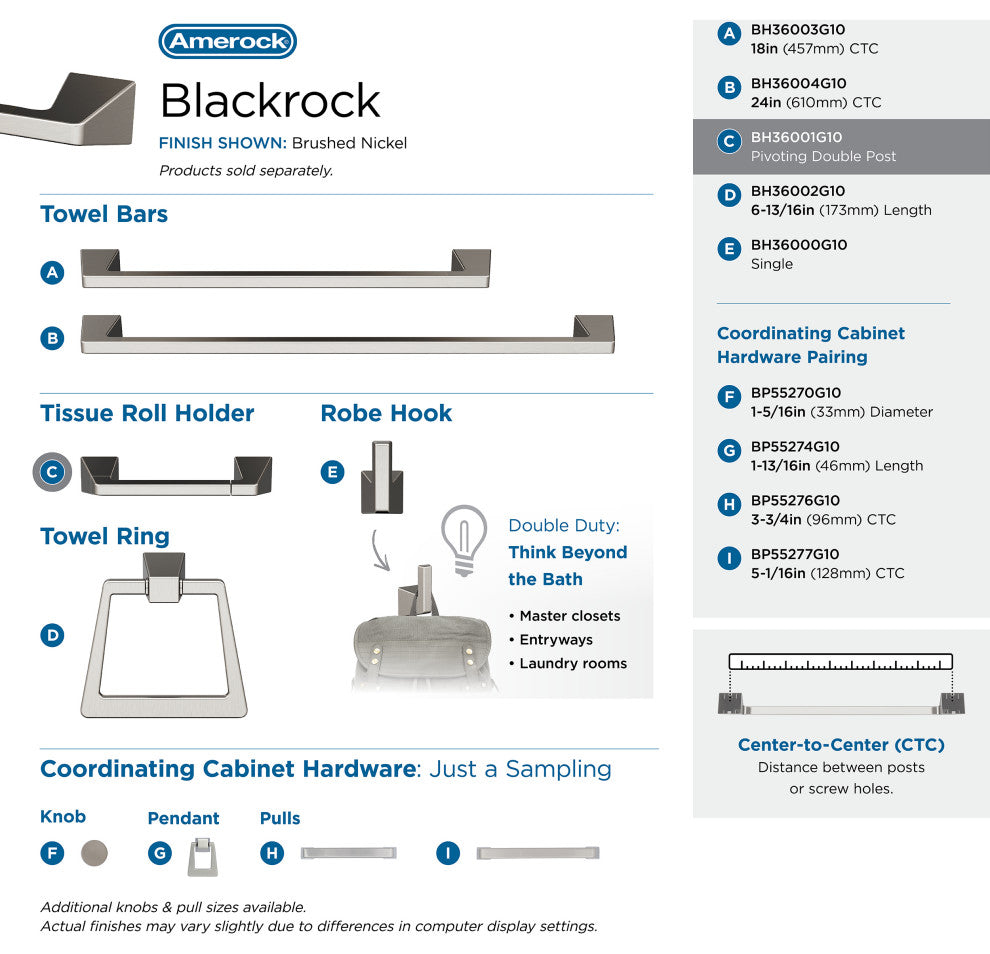 Amerock

Blackrock

FINISH SHOWN: Brushed Nickel

Products sold separately.

Towel Bars

A

B

Tissue Roll Holder

C

Robe Hook

E

Towel Ring

D

Double Duty: Think Beyond the Bath

• Master closets
• Entryways
• Laundry rooms

Coordinating Cabinet Hardware: Just a Sampling

Knob

F

Pendant

G

Pulls

H

I

Additional knobs & pull sizes available.
Actual finishes may vary slightly due to differences in computer display settings.

A BH36003G10 18in (457mm) CTC

B BH36004G10 24in (610mm) CTC

C BH36001G10 Pivoting Double Post

D BH36002G10 6-13/16in (173mm) Length

E BH36000G10 Single

Coordinating Cabinet Hardware Pairing

F BP55270G10 1-5/16in (33mm) Diameter

G BP55274G10 1-13/16in (46mm) Length

H BP55276G10 3-3/4in (96mm) CTC

I BP55277G10 5-1/16in (128mm) CTC

Center-to-Center (CTC)
Distance between posts or screw holes.