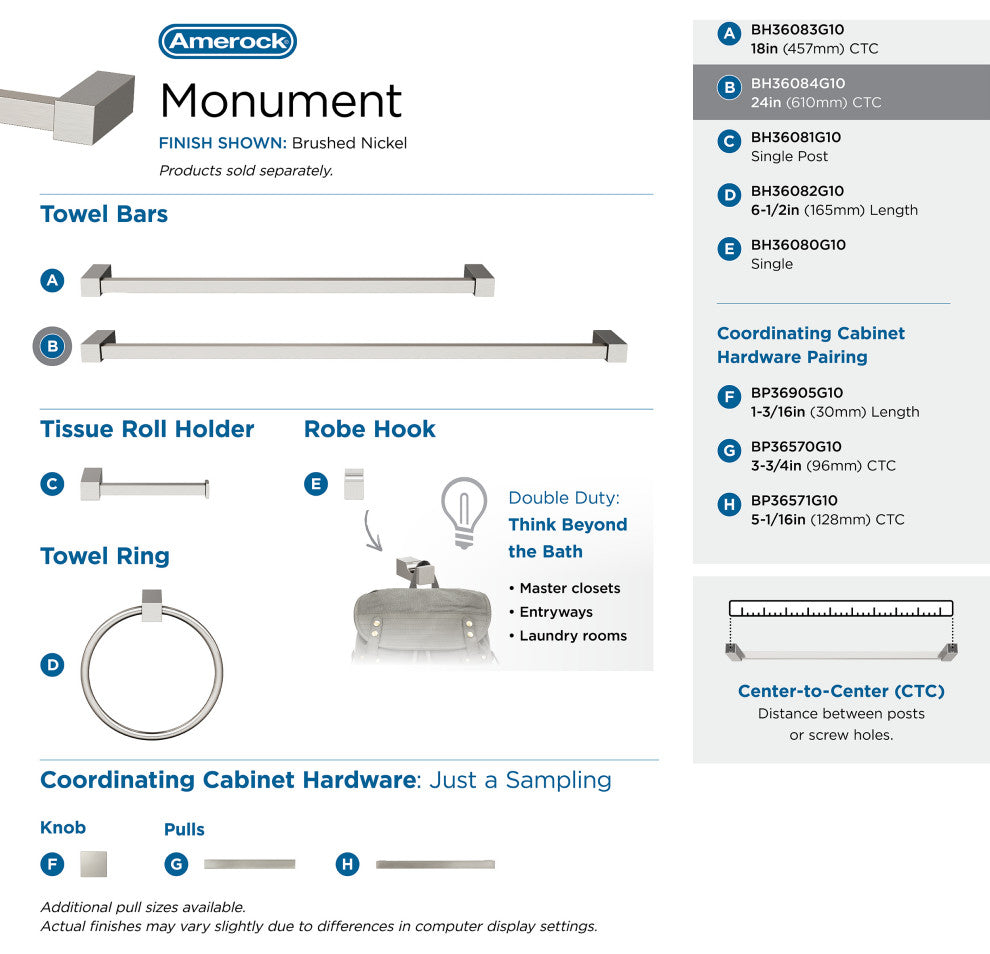 Amerock

Monument

FINISH SHOWN: Brushed Nickel

Products sold separately.

Towel Bars

A

B

Tissue Roll Holder

C

Robe Hook

E

Towel Ring

D

Double Duty:
Think Beyond the Bath

• Master closets
• Entryways
• Laundry rooms

Coordinating Cabinet Hardware: Just a Sampling

Knob

F

Pulls

G

H

Additional pull sizes available.
Actual finishes may vary slightly due to differences in computer display settings.

A BH36083G10
18in (457mm) CTC

B BH36084G10
24in (610mm) CTC

C BH36081G10
Single Post

D BH36082G10
6-1/2in (165mm) Length

E BH36080G10
Single

Coordinating Cabinet Hardware Pairing

F BP36905G10
1-3/16in (30mm) Length

G BP36570G10
3-3/4in (96mm) CTC

H BP36571G10
5-1/16in (128mm) CTC

Center-to-Center (CTC)
Distance between posts or screw holes.