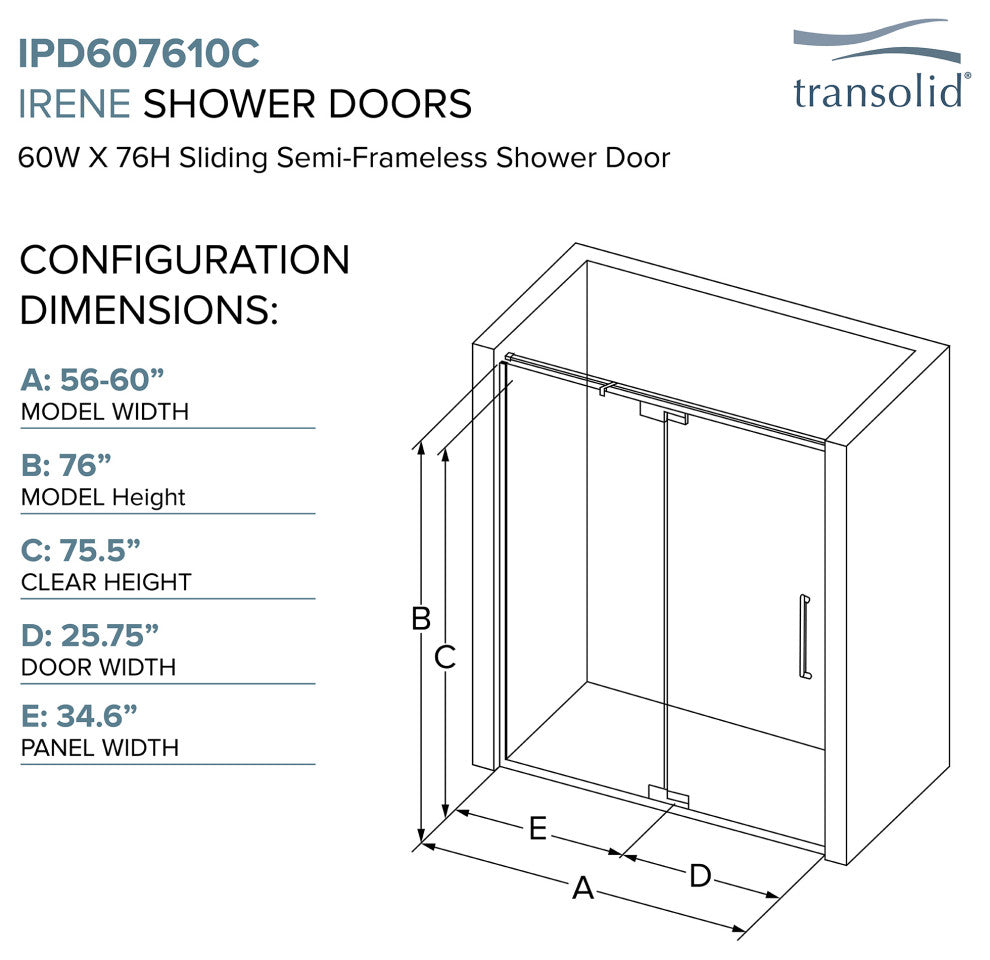 IPD607610C
IRENE SHOWER DOORS
60W X 76H Sliding Semi-Frameless Shower Door

transolid®

CONFIGURATION DIMENSIONS:

A: 56-60”
MODEL WIDTH

B: 76”
MODEL Height

C: 75.5”
CLEAR HEIGHT

D: 25.75”
DOOR WIDTH

E: 34.6”
PANEL WIDTH

B
C
E
D
A