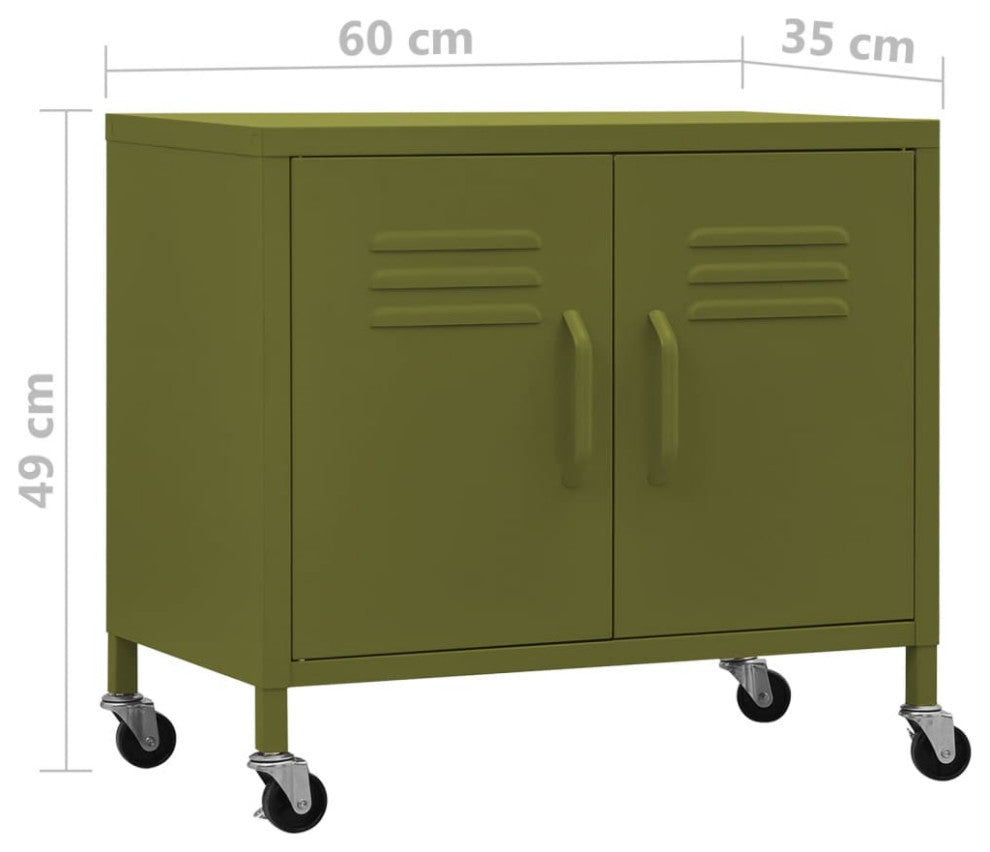 60 cm
35 cm
49 cm