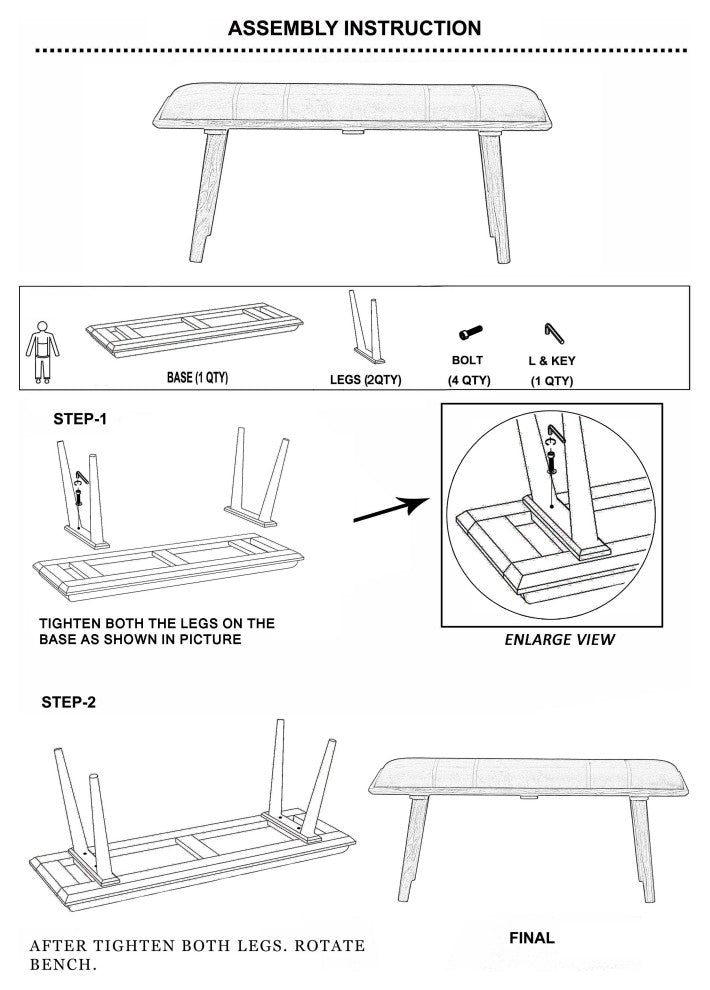 ASSEMBLY INSTRUCTION

BASE (1 QTY)

LEGS (2QTY)

BOLT
(4 QTY)

L & KEY
(1 QTY)

STEP-1

TIGHTEN BOTH THE LEGS ON THE BASE AS SHOWN IN PICTURE

ENLARGE VIEW

STEP-2

AFTER TIGHTEN BOTH LEGS. ROTATE BENCH.

FINAL