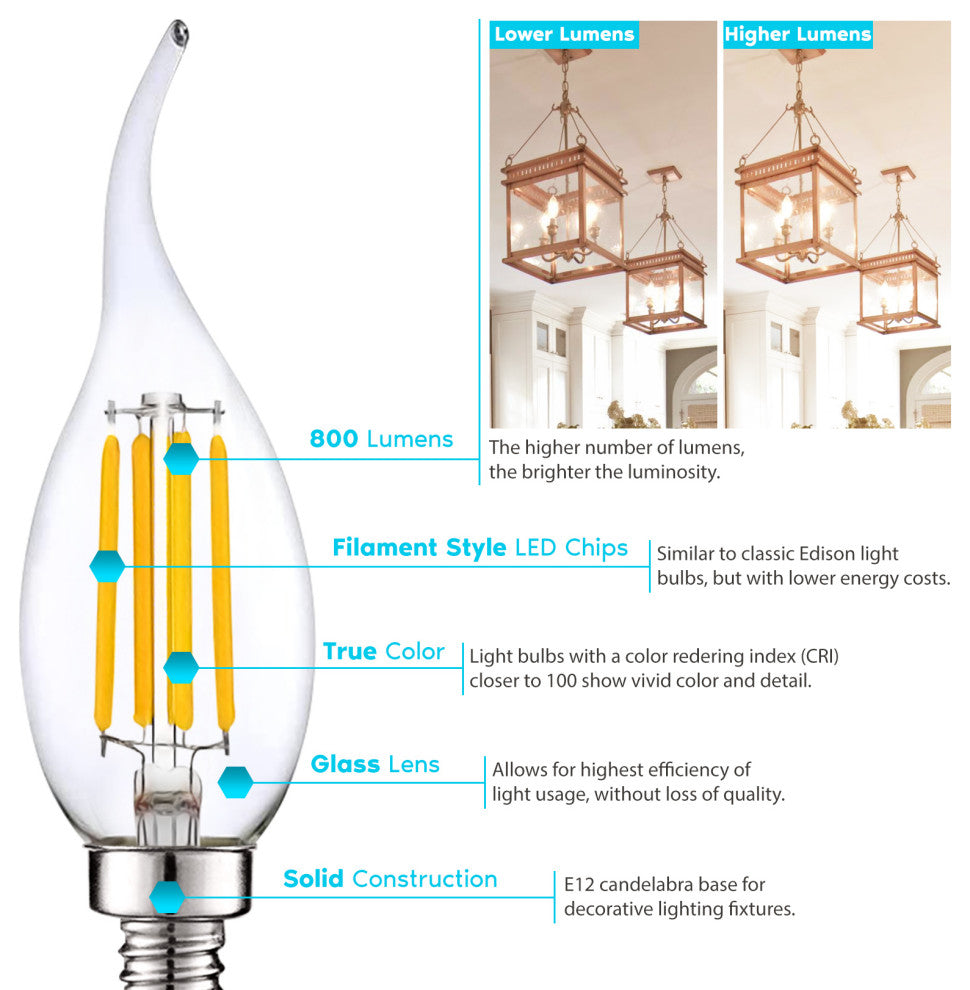 Lower Lumens

Higher Lumens

800 Lumens

The higher number of lumens, the brighter the luminosity.

Filament Style LED Chips

Similar to classic Edison light bulbs, but with lower energy costs.

True Color

Light bulbs with a color redering index (CRI) closer to 100 show vivid color and detail.

Glass Lens

Allows for highest efficiency of light usage, without loss of quality.

Solid Construction

E12 candelabra base for decorative lighting fixtures.