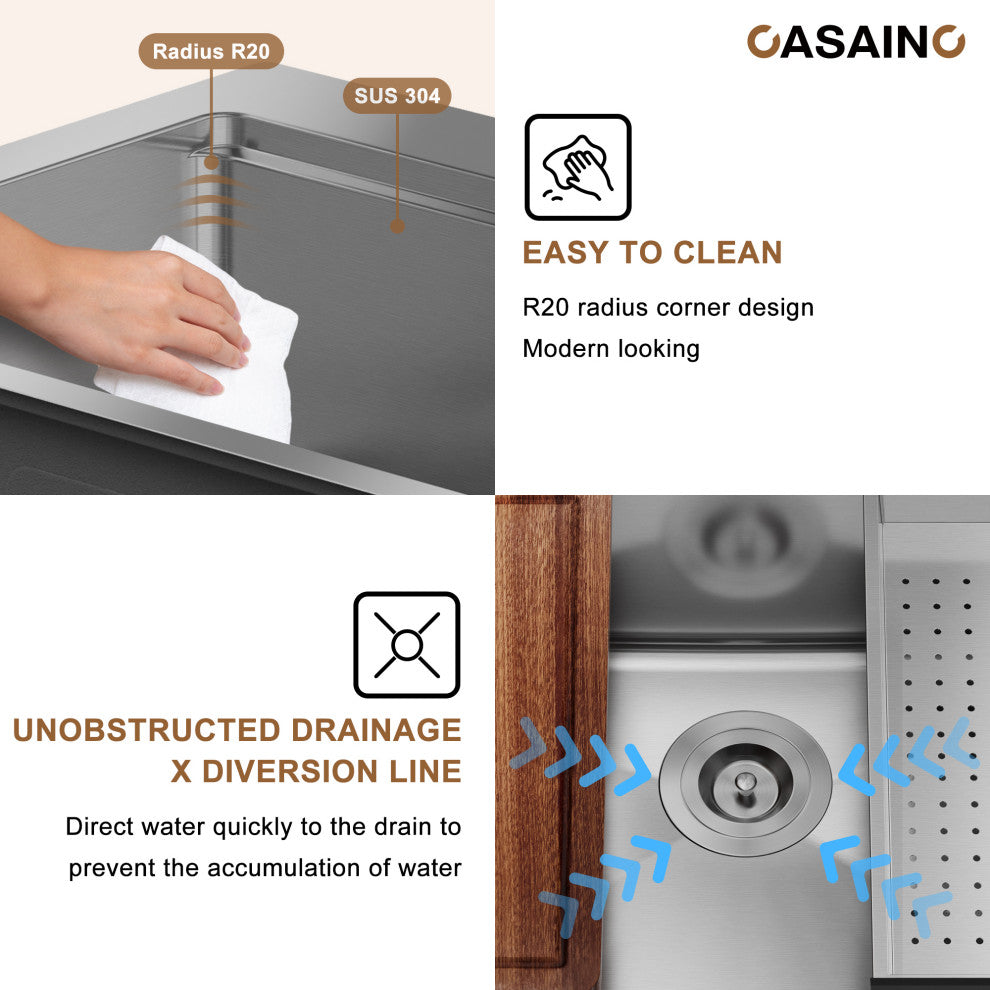 Radius R20

SUS 304

CASAINC

EASY TO CLEAN

R20 radius corner design
Modern looking

UNOBSTRUCTED DRAINAGE
X DIVERSION LINE

Direct water quickly to the drain to prevent the accumulation of water