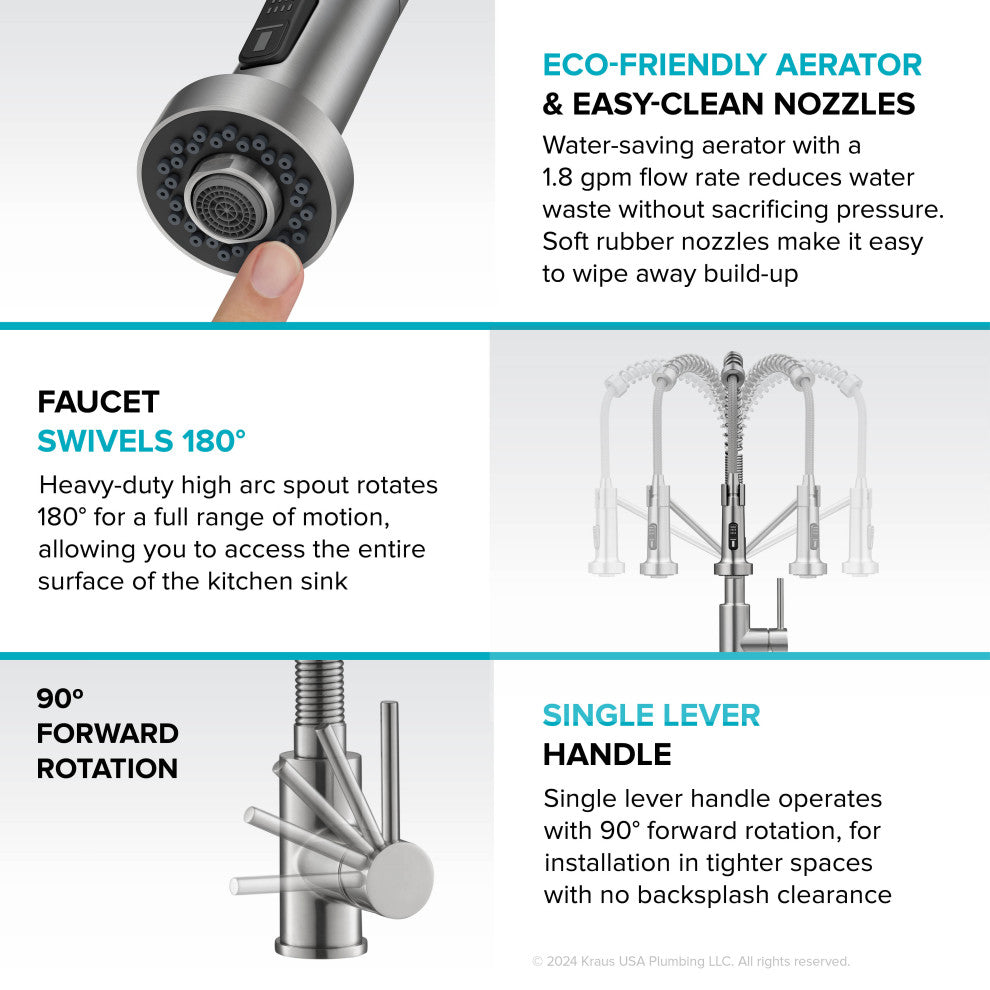 ECO-FRIENDLY AERATOR & EASY-CLEAN NOZZLES

Water-saving aerator with a 1.8 gpm flow rate reduces water waste without sacrificing pressure. Soft rubber nozzles make it easy to wipe away build-up

FAUCET SWIVELS 180°

Heavy-duty high arc spout rotates 180° for a full range of motion, allowing you to access the entire surface of the kitchen sink

90º FORWARD ROTATION

SINGLE LEVER HANDLE

Single lever handle operates with 90° forward rotation, for installation in tighter spaces with no backsplash clearance

© 2024 Kraus USA Plumbing LLC. All rights reserved.