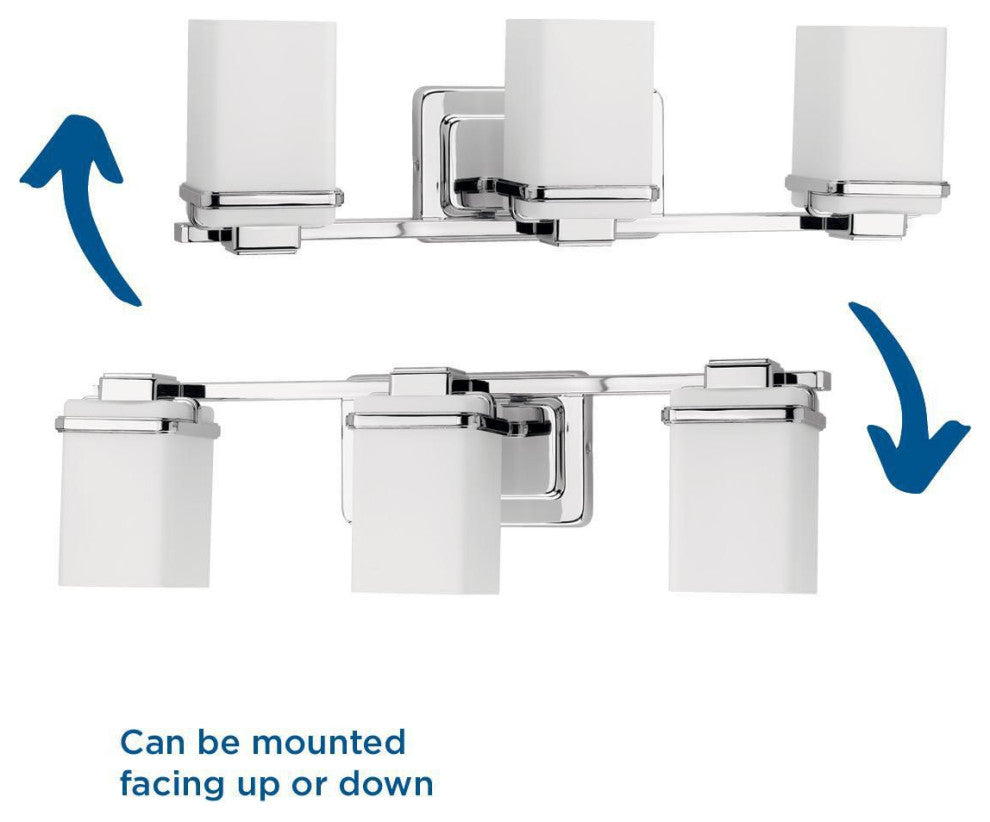 Can be mounted facing up or down