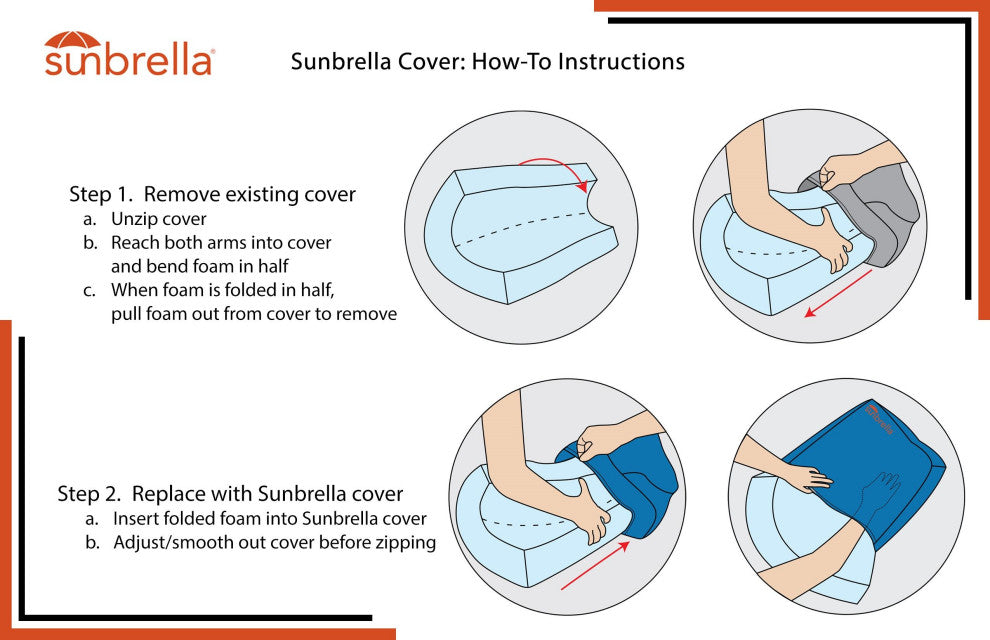 sunbrella®

Sunbrella Cover: How-To Instructions

Step 1. Remove existing cover
a. Unzip cover
b. Reach both arms into cover and bend foam in half
c. When foam is folded in half, pull foam out from cover to remove

Step 2. Replace with Sunbrella cover
a. Insert folded foam into Sunbrella cover
b. Adjust/smooth out cover before zipping