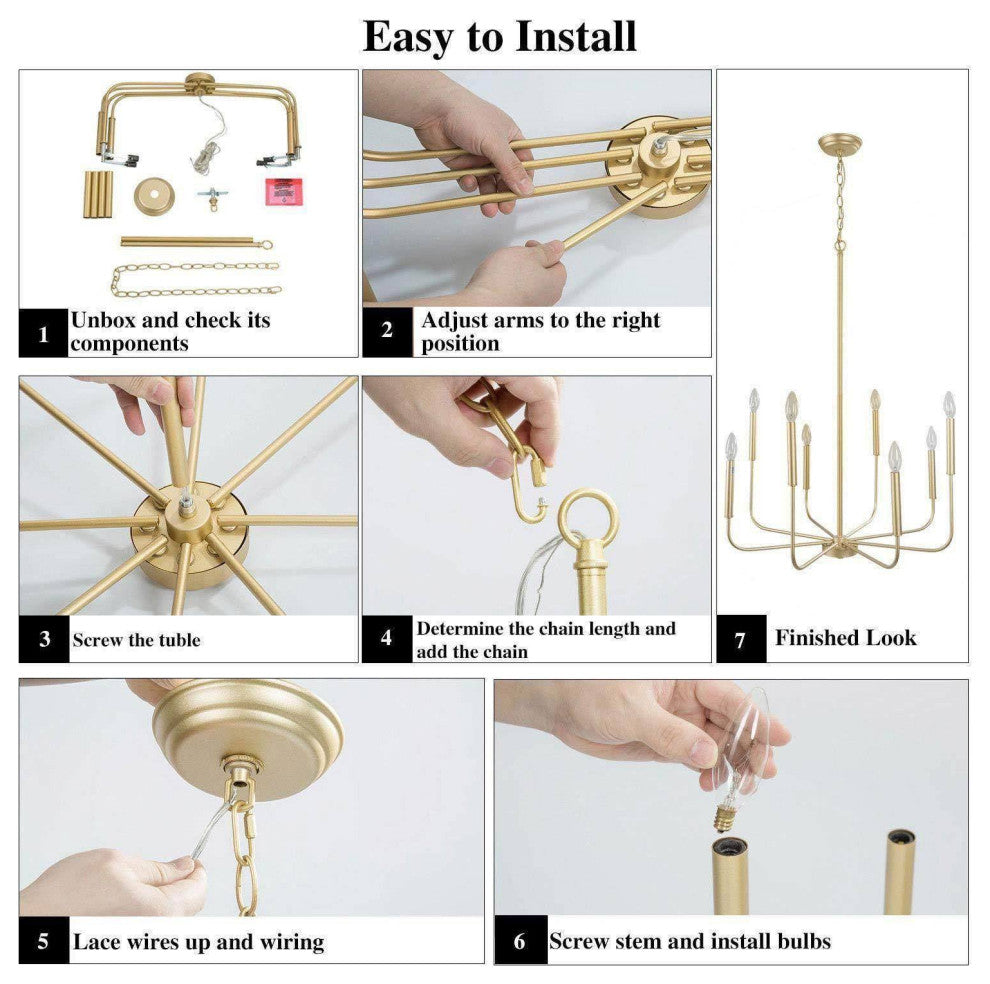 Easy to Install

1 Unbox and check its components

2 Adjust arms to the right position

3 Screw the tuble

4 Determine the chain length and add the chain

7 Finished Look

5 Lace wires up and wiring

6 Screw stem and install bulbs