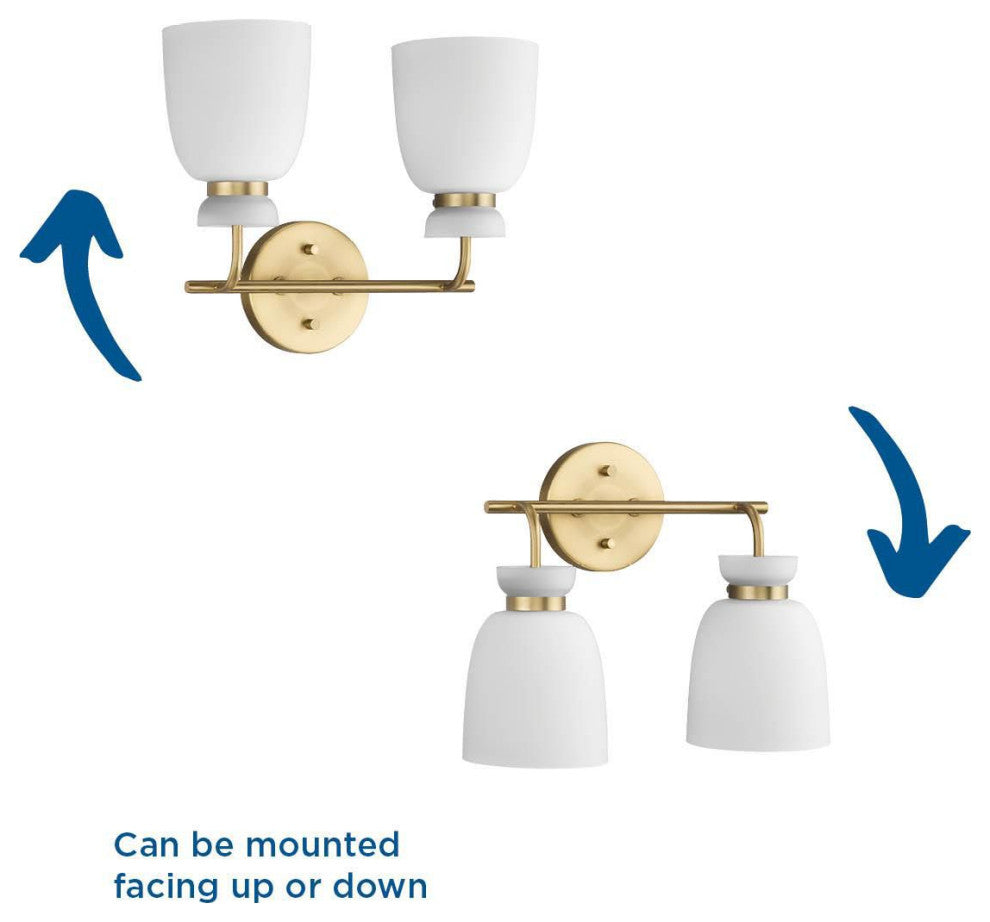 Can be mounted facing up or down