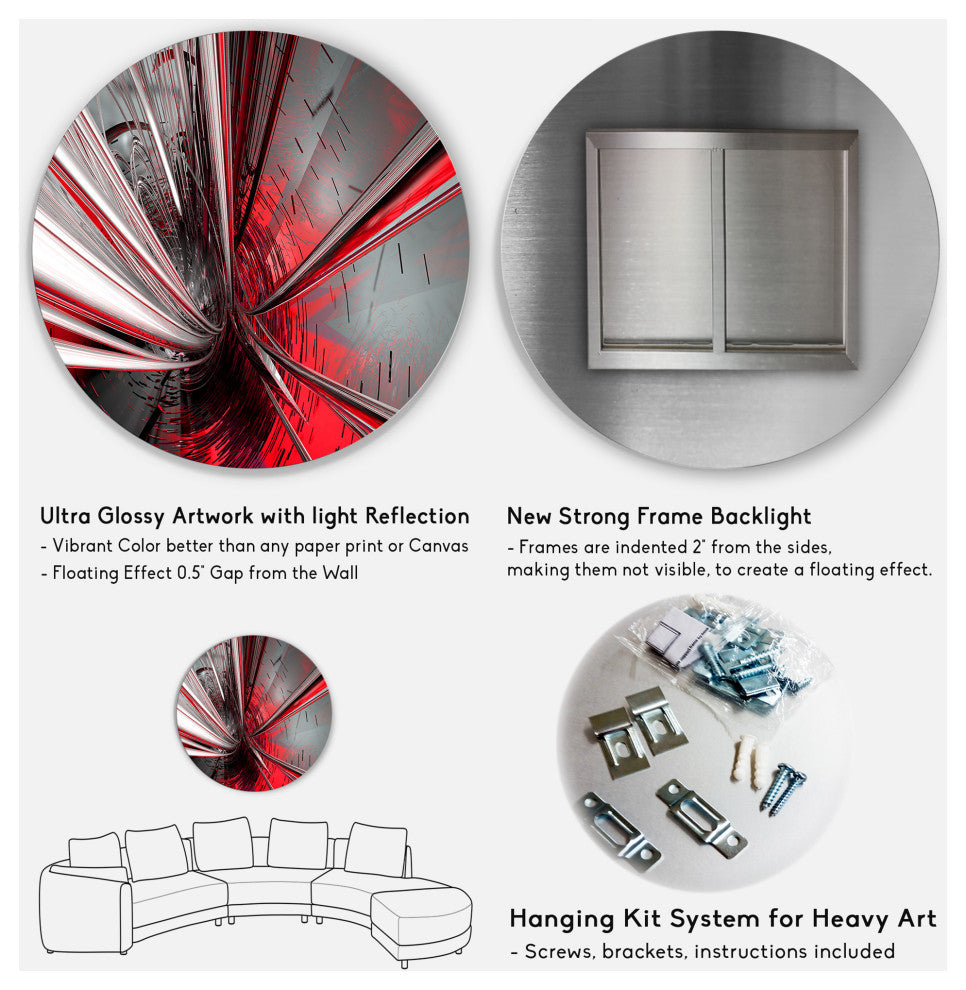 Ultra Glossy Artwork with light Reflection
- Vibrant Color better than any paper print or Canvas
- Floating Effect 0.5" Gap from the Wall

New Strong Frame Backlight
- Frames are indented 2" from the sides, making them not visible, to create a floating effect.

Hanging Kit System for Heavy Art
- Screws, brackets, instructions included