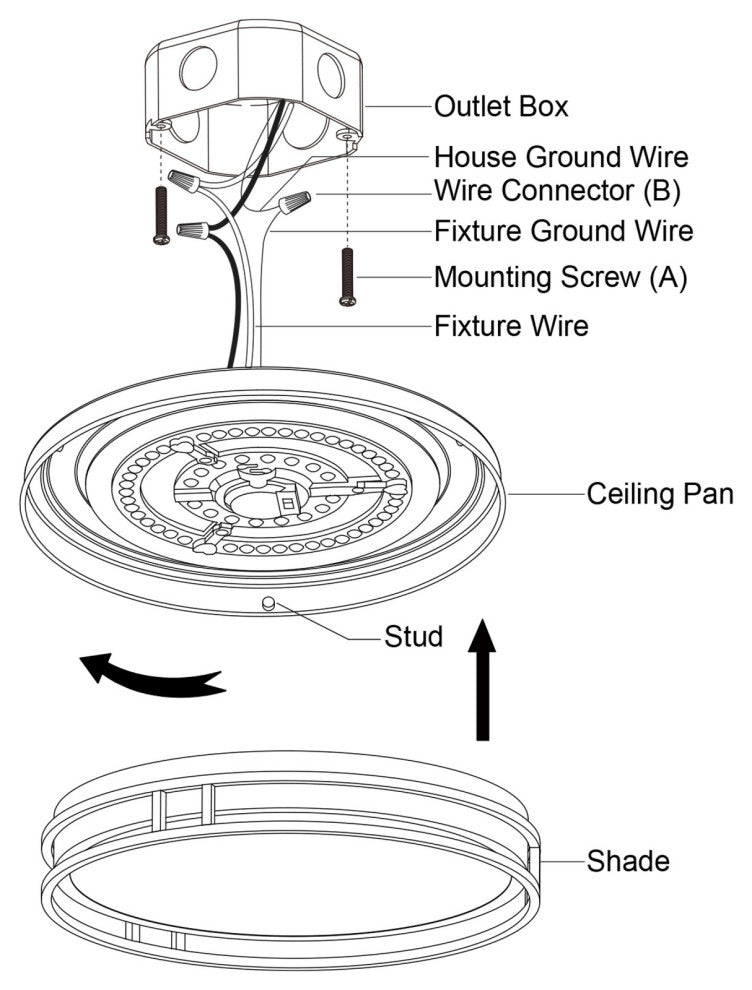 Outlet Box
House Ground Wire
Wire Connector (B)
Fixture Ground Wire
Mounting Screw (A)
Fixture Wire
Ceiling Pan
Stud
Shade