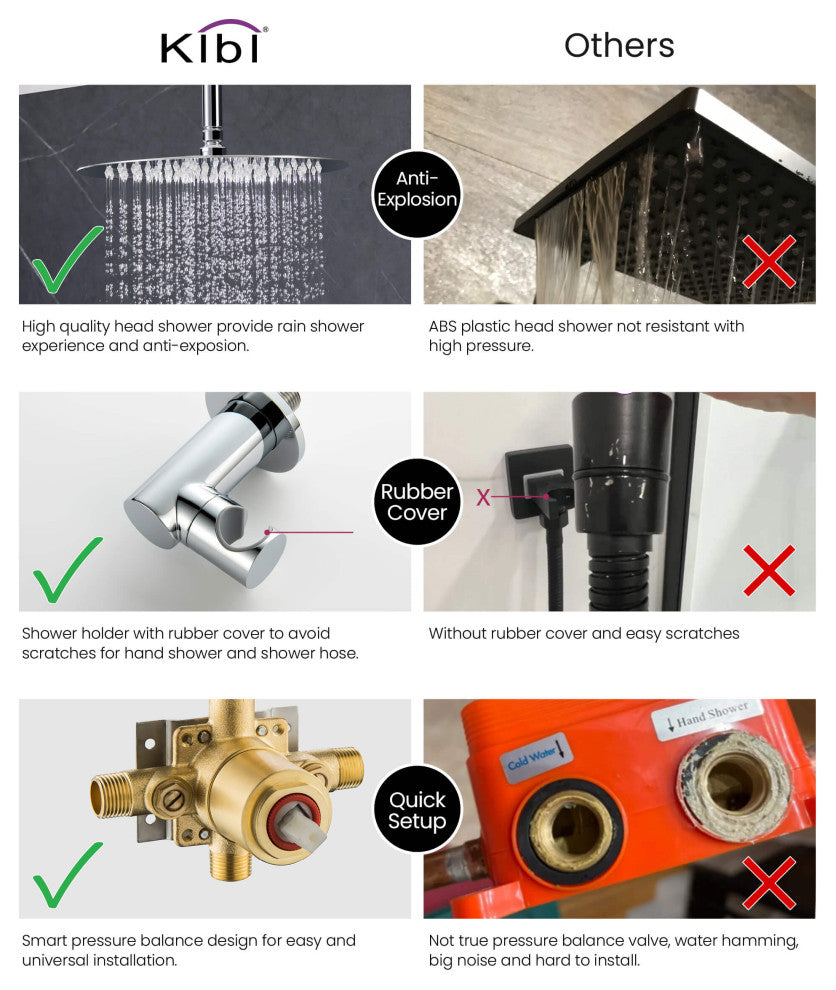 KIBI®

Others

Anti-Explosion

High quality head shower provide rain shower experience and anti-exposion.

ABS plastic head shower not resistant with high pressure.

Rubber Cover

X

Shower holder with rubber cover to avoid scratches for hand shower and shower hose.

Without rubber cover and easy scratches

Quick Setup

Cold Water

Hand Shower

Smart pressure balance design for easy and universal installation.

Not true pressure balance valve, water hamming, big noise and hard to install.