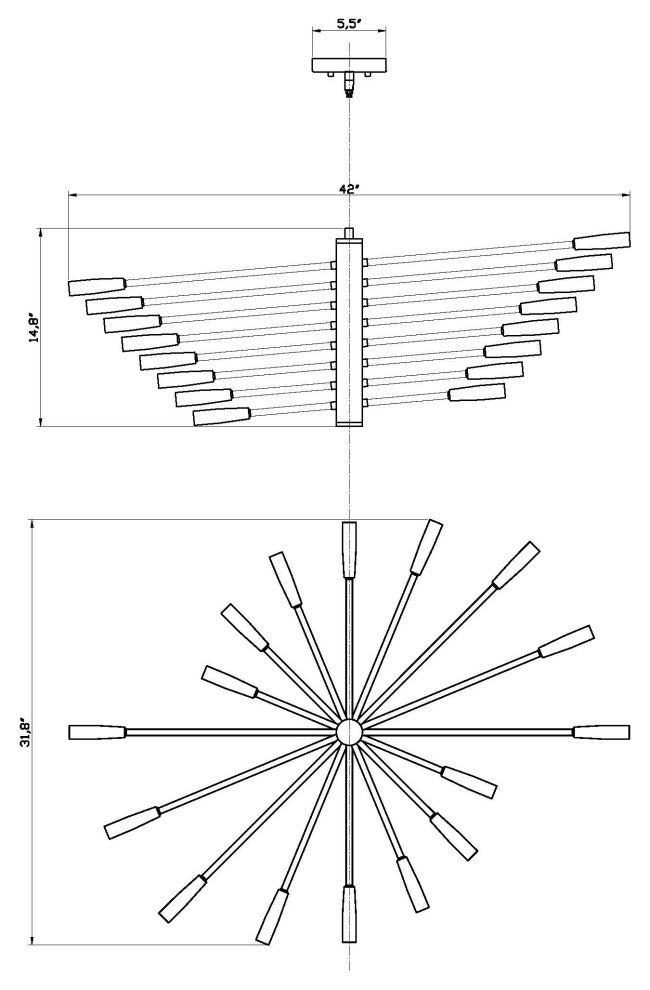 5,5"

42"

14,8"

31,8"