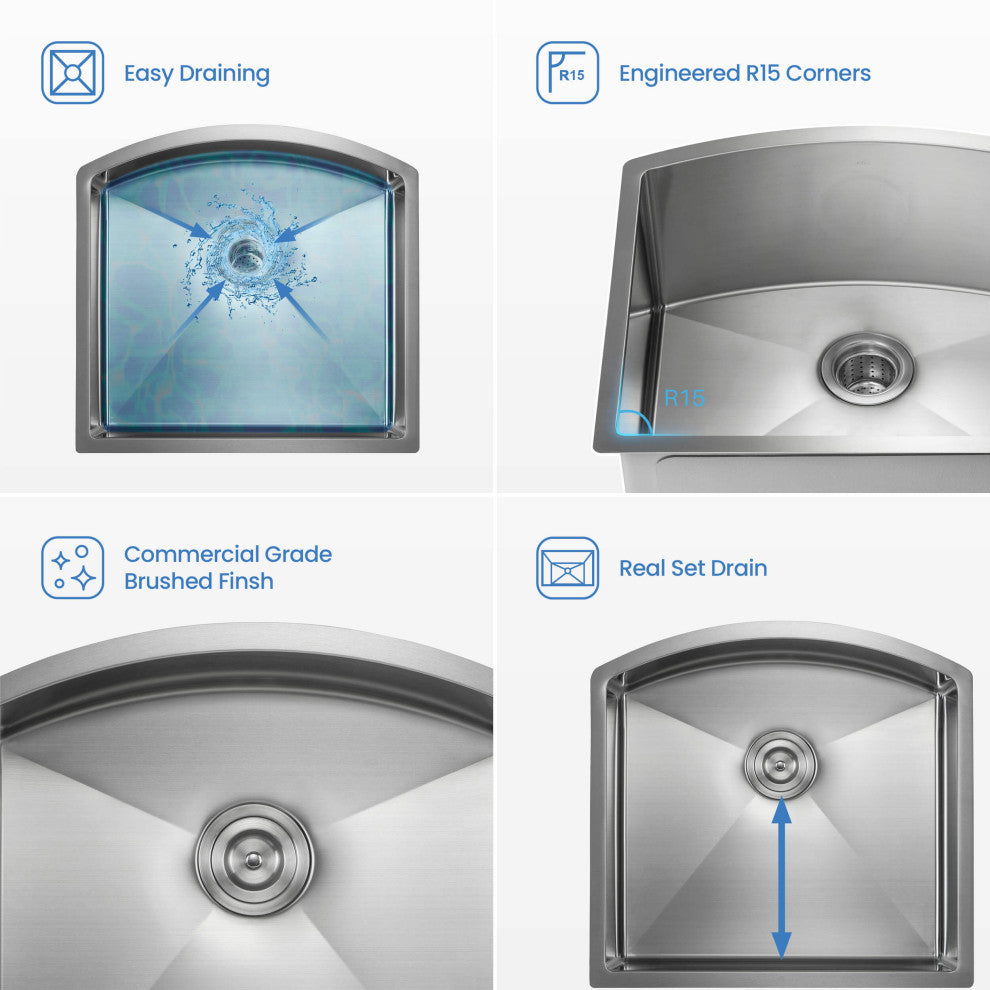 Easy Draining

R15

Engineered R15 Corners

R15

Commercial Grade Brushed Finsh

Real Set Drain