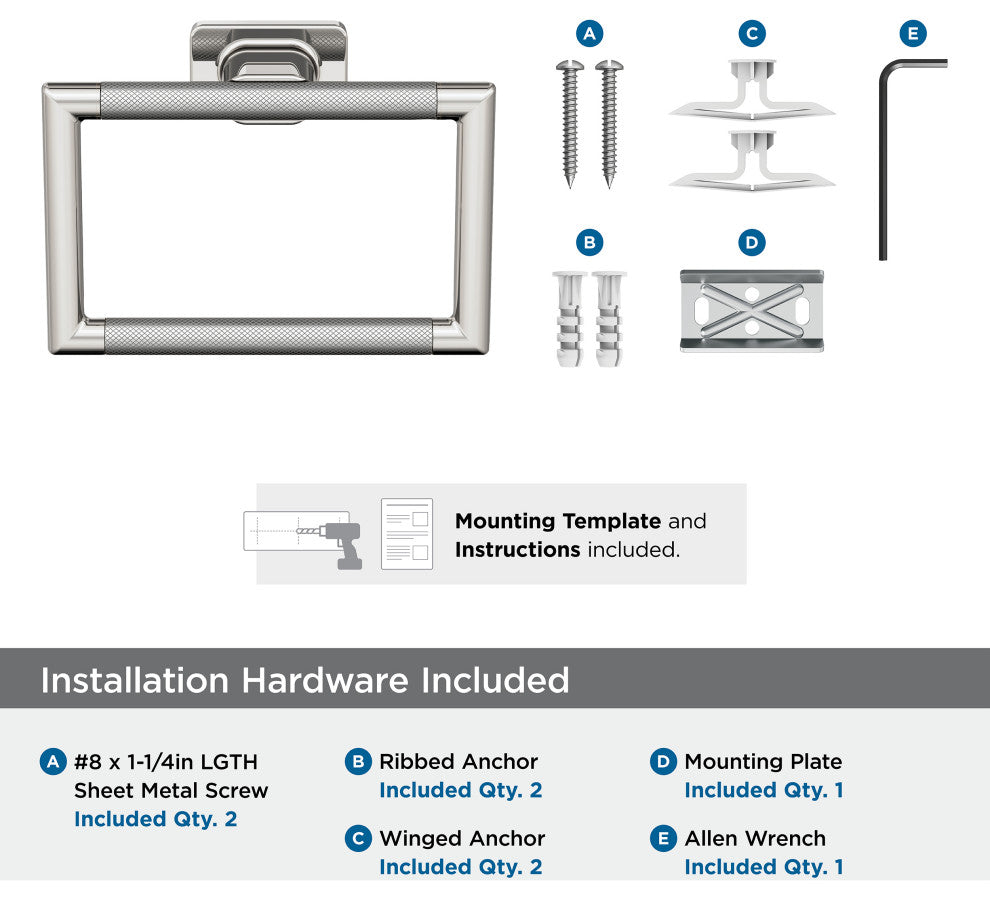 A

C

E

B

D

Mounting Template and Instructions included.

Installation Hardware Included

A #8 x 1-1/4in LGTH Sheet Metal Screw
Included Qty. 2

B Ribbed Anchor
Included Qty. 2

C Winged Anchor
Included Qty. 2

D Mounting Plate
Included Qty. 1

E Allen Wrench
Included Qty. 1