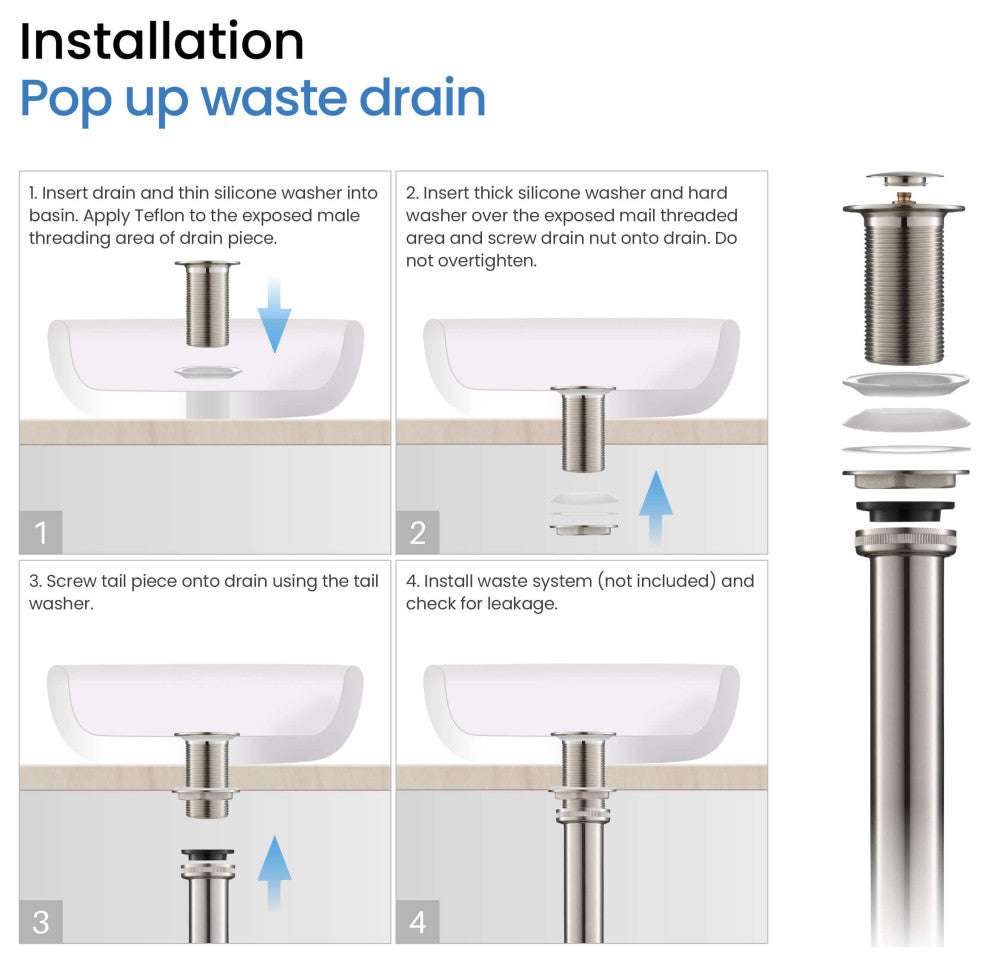 Installation
Pop up waste drain

1. Insert drain and thin silicone washer into basin. Apply Teflon to the exposed male threading area of drain piece.

1

2. Insert thick silicone washer and hard washer over the exposed mail threaded area and screw drain nut onto drain. Do not overtighten.

2

3. Screw tail piece onto drain using the tail washer.

3

4. Install waste system (not included) and check for leakage.

4