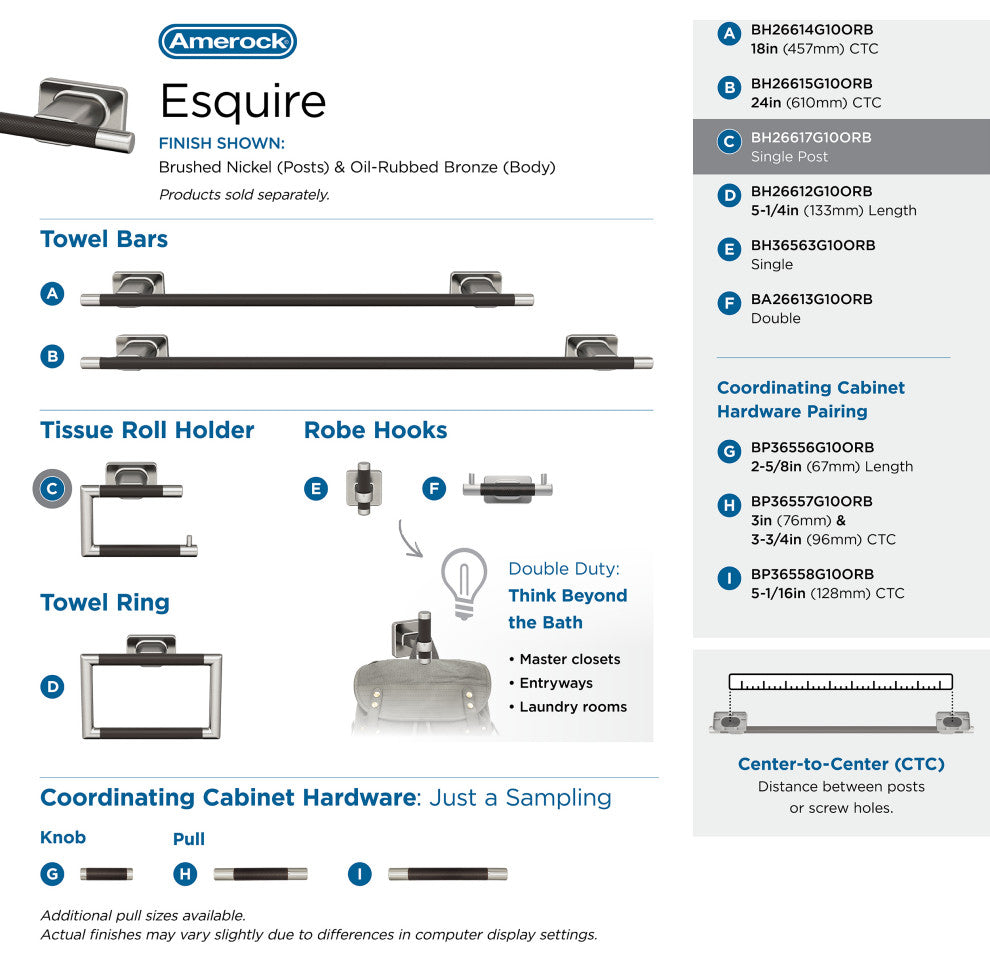 Amerock

Esquire

FINISH SHOWN:
Brushed Nickel (Posts) & Oil-Rubbed Bronze (Body)
Products sold separately.

Towel Bars

A

B

Tissue Roll Holder

C

Robe Hooks

E

F

Towel Ring

D

Double Duty:
Think Beyond the Bath

• Master closets
• Entryways
• Laundry rooms

Coordinating Cabinet Hardware: Just a Sampling

Knob

G

Pull

H

I

Additional pull sizes available.
Actual finishes may vary slightly due to differences in computer display settings.

A BH26614G10ORB
18in (457mm) CTC

B BH26615G10ORB
24in (610mm) CTC

C BH26617G10ORB
Single Post

D BH26612G10ORB
5-1/4in (133mm) Length

E BH36563G10ORB
Single

F BA26613G10ORB
Double

Coordinating Cabinet Hardware Pairing

G BP36556G10ORB
2-5/8in (67mm) Length

H BP36557G10ORB
3in (76mm) &
3-3/4in (96mm) CTC

I BP36558G10ORB
5-1/16in (128mm) CTC

Center-to-Center (CTC)
Distance between posts or screw holes.