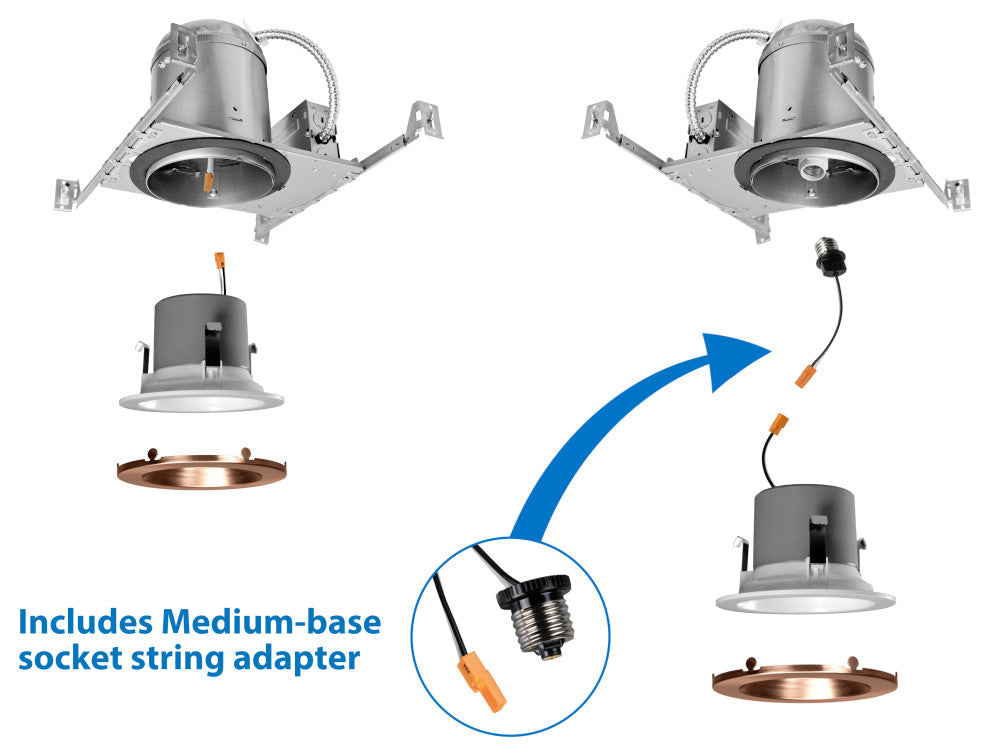 Includes Medium-base socket string adapter