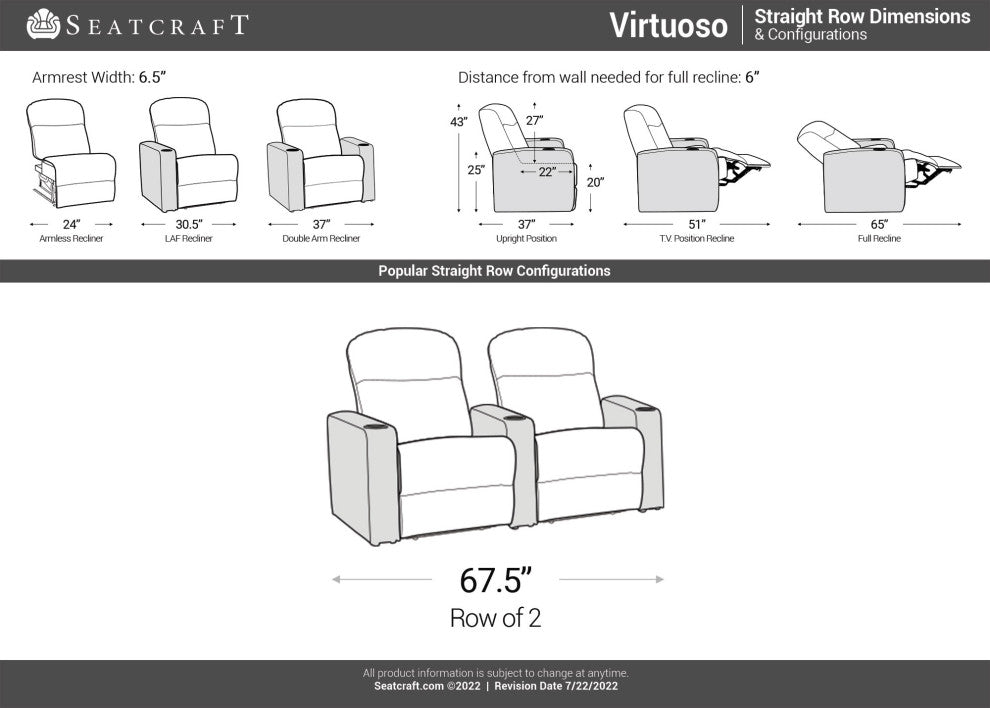 SEATCRAFT

Virtuoso

Straight Row Dimensions
& Configurations

Armrest Width: 6.5”

24”
Armless Recliner

30.5”
LAF Recliner

37”
Double Arm Recliner

Distance from wall needed for full recline: 6”

43”
27”
25”
22”
20”
37”
Upright Position

51”
T.V. Position Recline

65”
Full Recline

Popular Straight Row Configurations

67.5”
Row of 2

All product information is subject to change at anytime.
Seatcraft.com ©2022 | Revision Date 7/22/2022