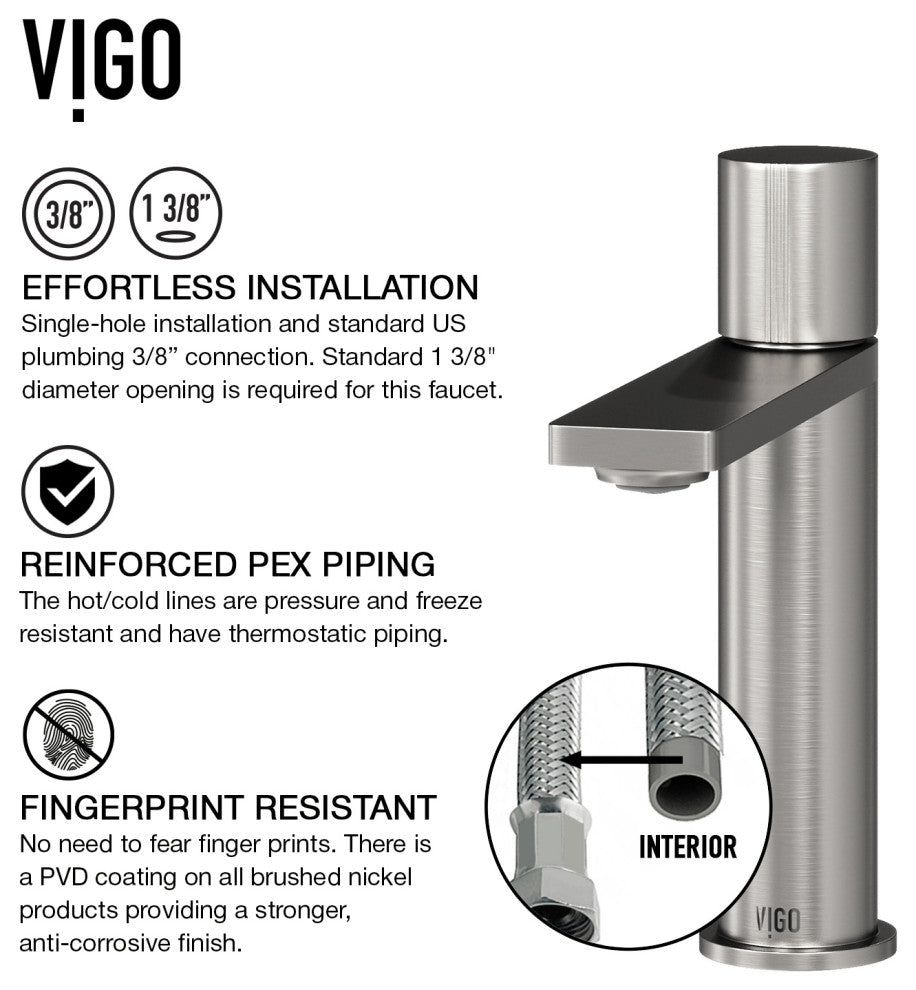 VIGO

3/8"

1 3/8"

EFFORTLESS INSTALLATION
Single-hole installation and standard US plumbing 3/8" connection. Standard 1 3/8" diameter opening is required for this faucet.

REINFORCED PEX PIPING
The hot/cold lines are pressure and freeze resistant and have thermostatic piping.

FINGERPRINT RESISTANT
No need to fear finger prints. There is a PVD coating on all brushed nickel products providing a stronger, anti-corrosive finish.

INTERIOR

VIGO