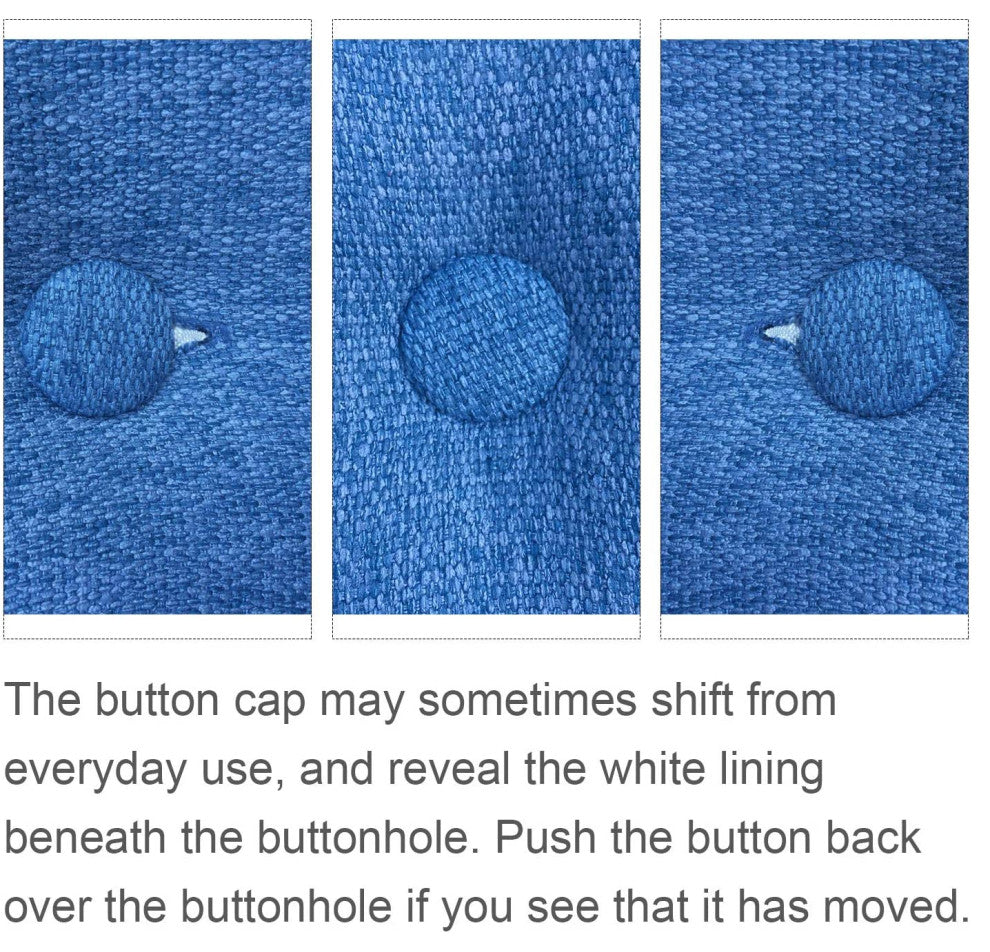 The button cap may sometimes shift from everyday use, and reveal the white lining beneath the buttonhole. Push the button back over the buttonhole if you see that it has moved.