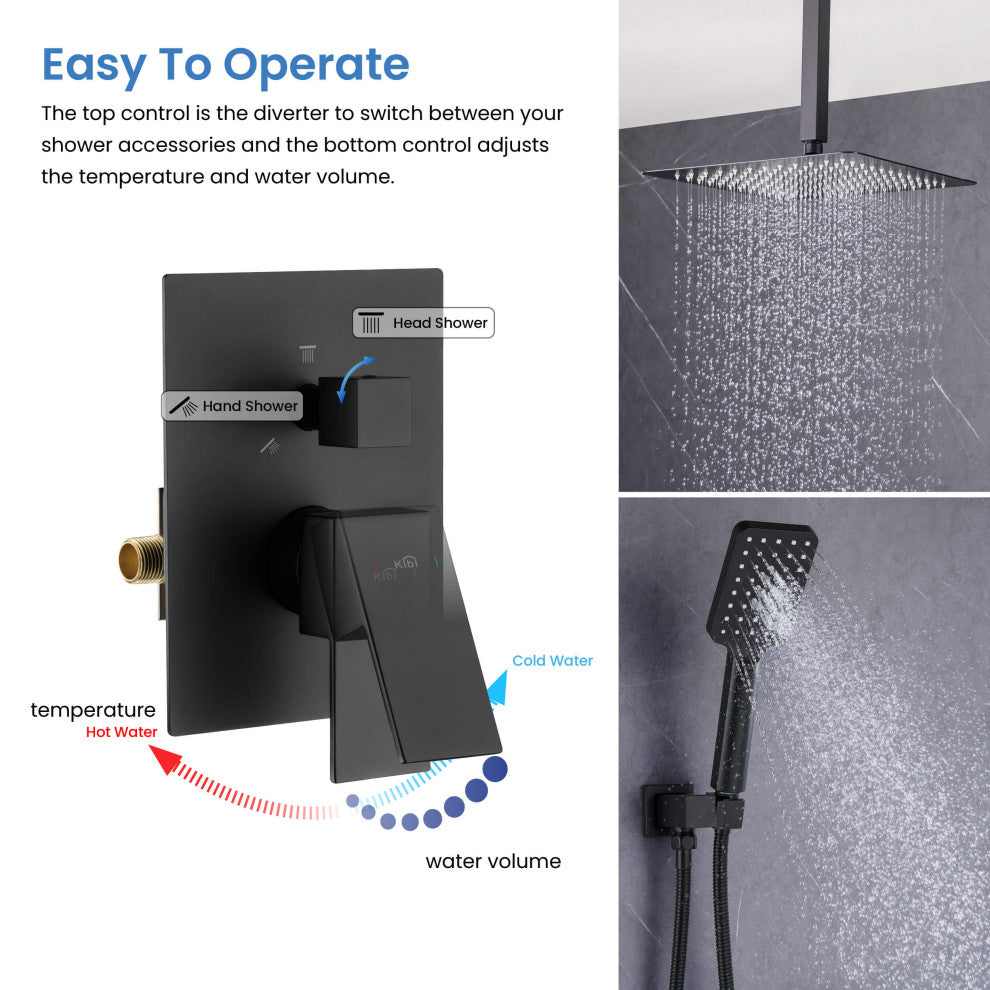 Easy To Operate

The top control is the diverter to switch between your shower accessories and the bottom control adjusts the temperature and water volume.

Head Shower

Hand Shower

KIBI

Cold Water

temperature

Hot Water

water volume