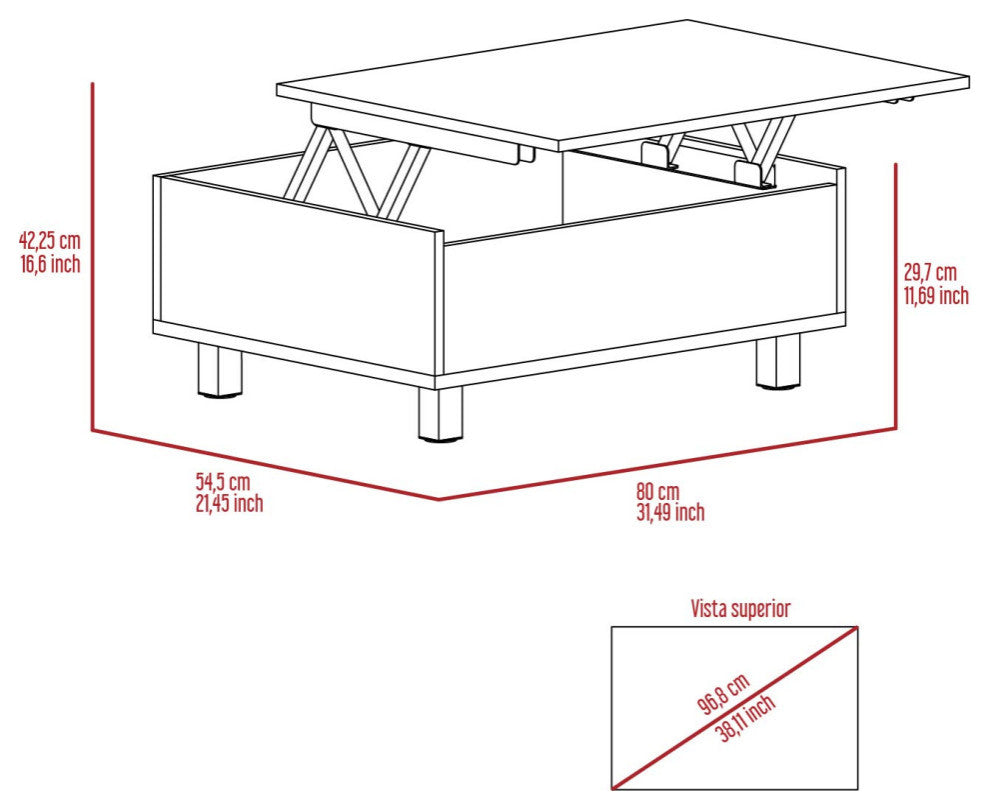 42,25 cm
16,6 inch

29,7 cm
11,69 inch

54,5 cm
21,45 inch

80 cm
31,49 inch

Vista superior

96,8 cm
38,11 inch