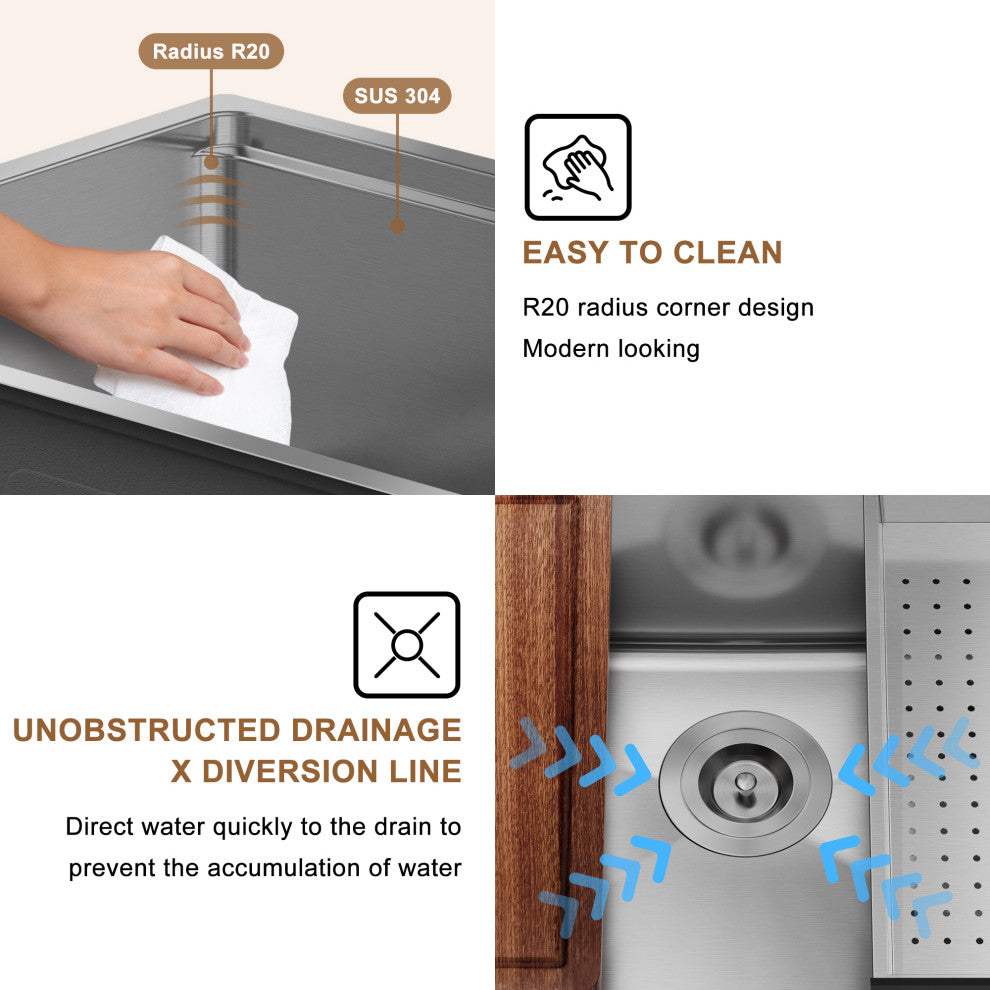 Radius R20

SUS 304

EASY TO CLEAN

R20 radius corner design

Modern looking

UNOBSTRUCTED DRAINAGE
X DIVERSION LINE

Direct water quickly to the drain to prevent the accumulation of water