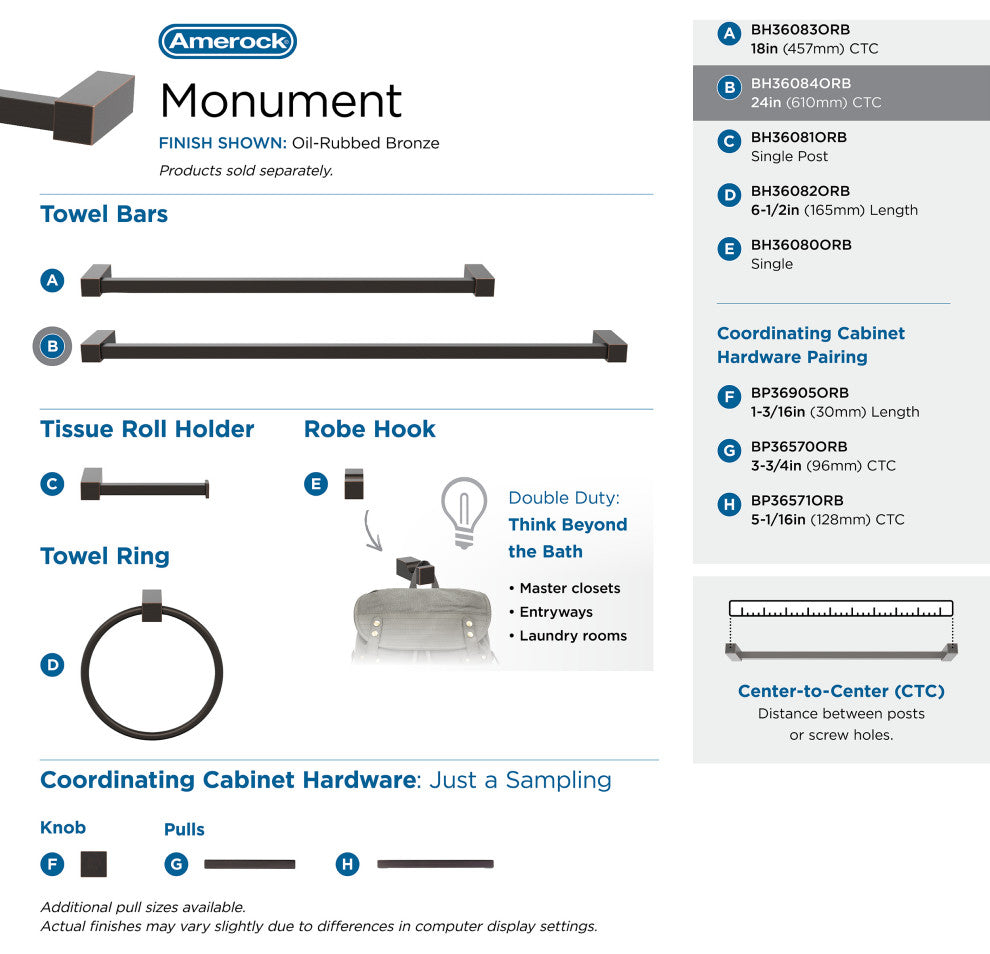 Amerock

Monument

FINISH SHOWN: Oil-Rubbed Bronze

Products sold separately.

Towel Bars

A

B

Tissue Roll Holder

C

Robe Hook

E

Towel Ring

D

Double Duty: Think Beyond the Bath

• Master closets
• Entryways
• Laundry rooms

Coordinating Cabinet Hardware: Just a Sampling

Knob

F

Pulls

G

H

Additional pull sizes available.
Actual finishes may vary slightly due to differences in computer display settings.

A BH36083ORB
18in (457mm) CTC

B BH36084ORB
24in (610mm) CTC

C BH36081ORB
Single Post

D BH36082ORB
6-1/2in (165mm) Length

E BH36080ORB
Single

Coordinating Cabinet Hardware Pairing

F BP36905ORB
1-3/16in (30mm) Length

G BP36570ORB
3-3/4in (96mm) CTC

H BP36571ORB
5-1/16in (128mm) CTC

Center-to-Center (CTC)
Distance between posts or screw holes.