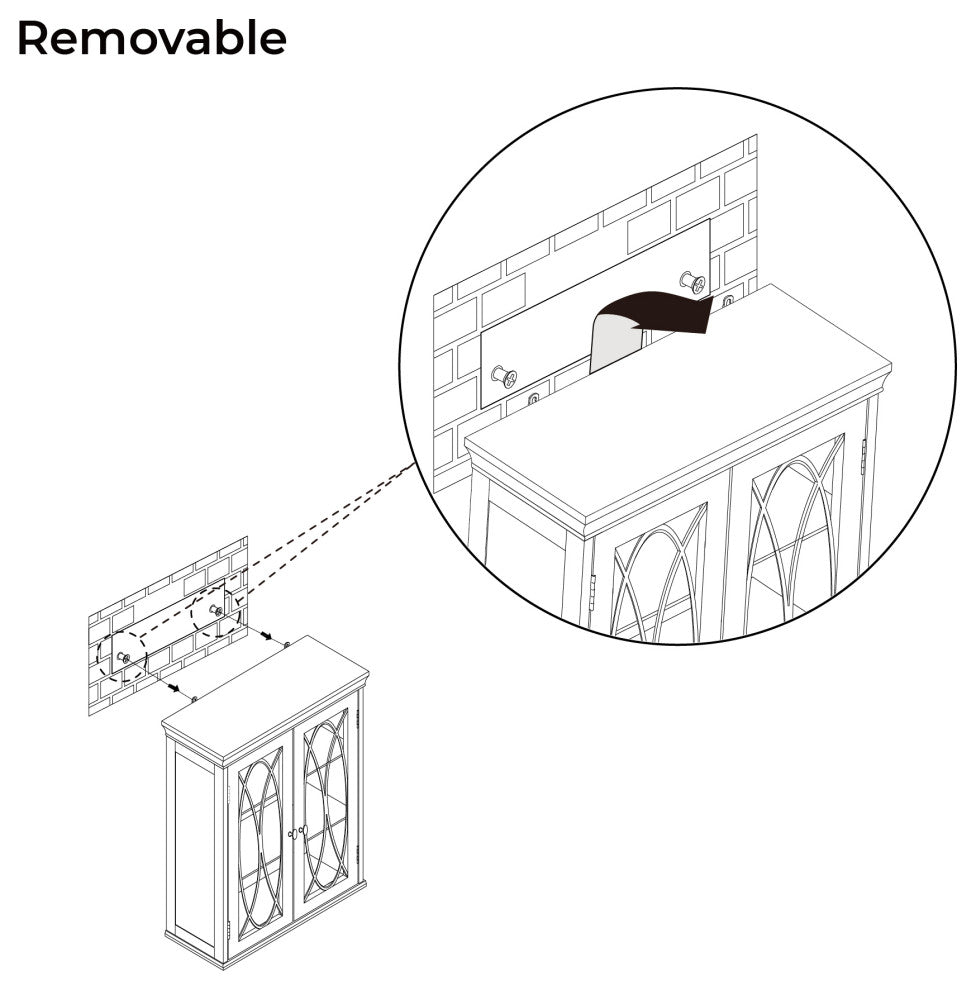 Removable