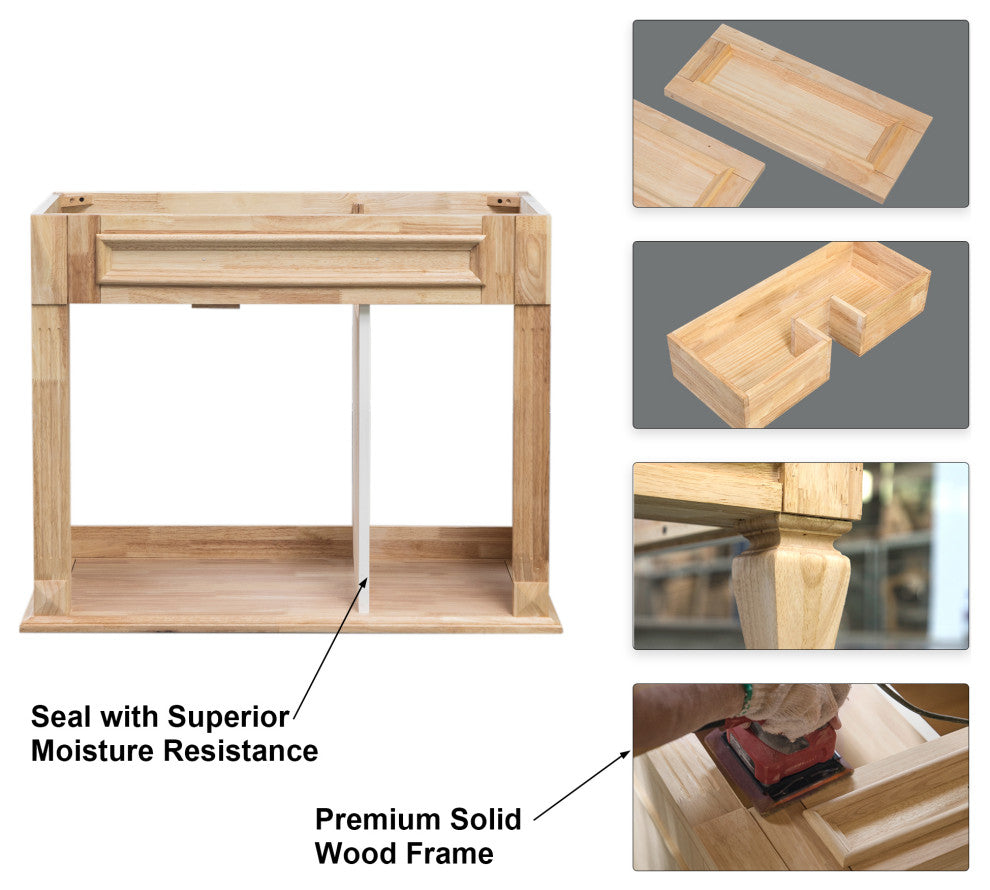 Seal with Superior Moisture Resistance

Premium Solid Wood Frame