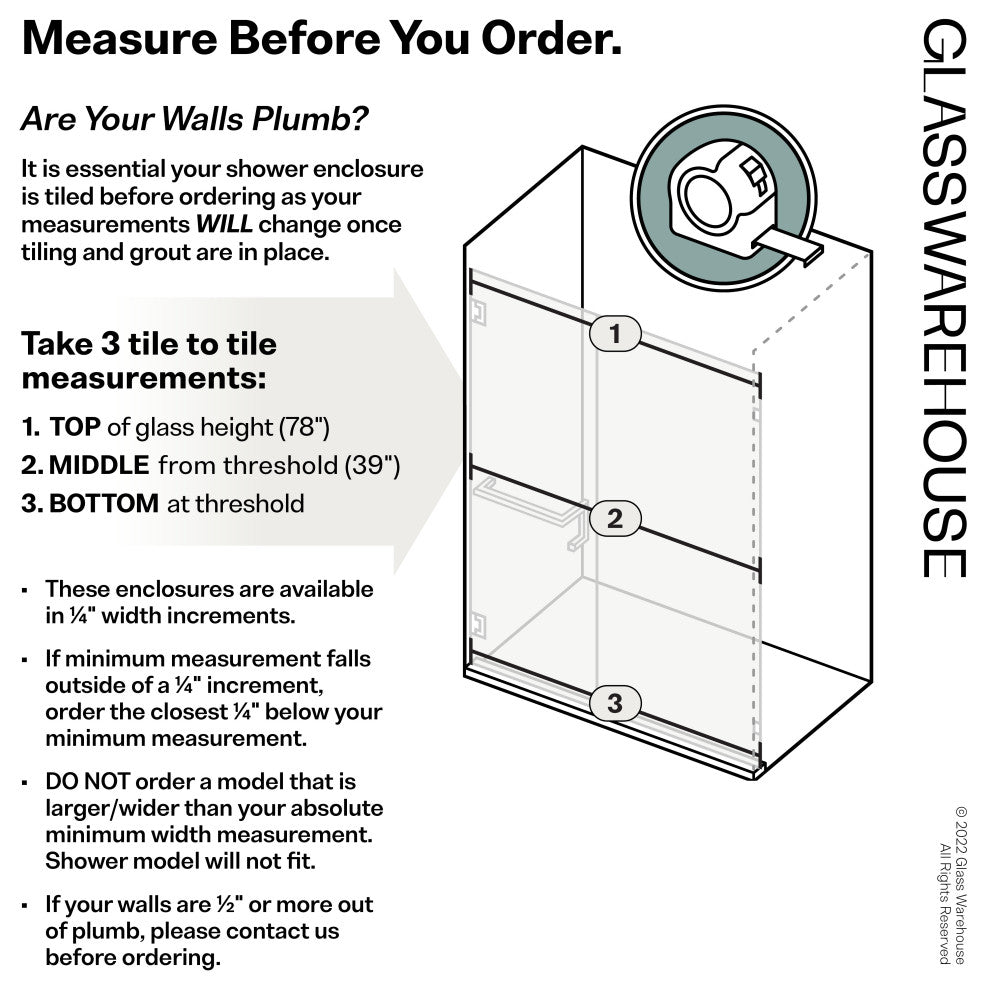 Measure Before You Order.

Are Your Walls Plumb?

It is essential your shower enclosure is tiled before ordering as your measurements WILL change once tiling and grout are in place.

Take 3 tile to tile measurements:

1. TOP of glass height (78")
2. MIDDLE from threshold (39")
3. BOTTOM at threshold

▪ These enclosures are available in ¼" width increments.

▪ If minimum measurement falls outside of a ¼" increment, order the closest ¼" below your minimum measurement.

▪ DO NOT order a model that is larger/wider than your absolute minimum width measurement. Shower model will not fit.

▪ If your walls are ½" or more out of plumb, please contact us before ordering.

1

2

3

GLASSWAREHOUSE

© 2022 Glass Warehouse All Rights Reserved