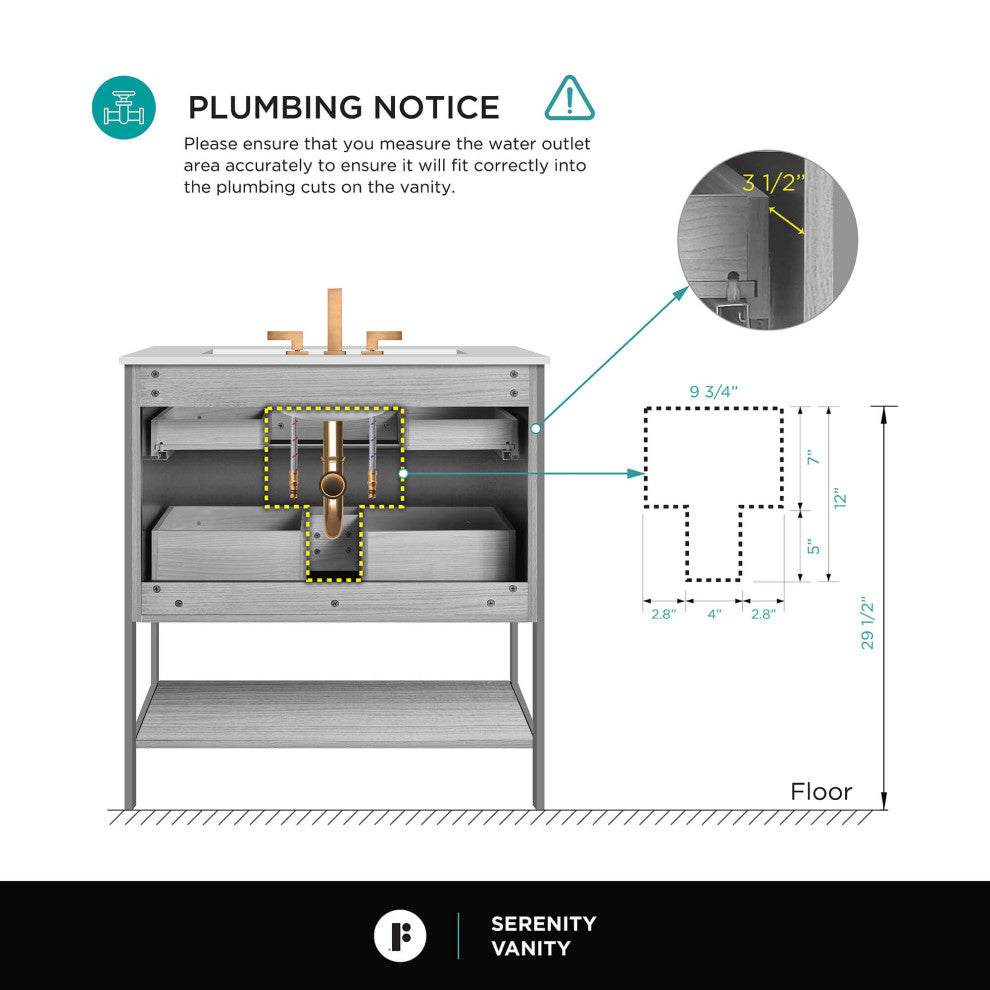 PLUMBING NOTICE

Please ensure that you measure the water outlet area accurately to ensure it will fit correctly into the plumbing cuts on the vanity.

3 1/2"

9 3/4"

7"

12"

5"

2.8"

4"

2.8"

29 1/2"

Floor

SERENITY
VANITY