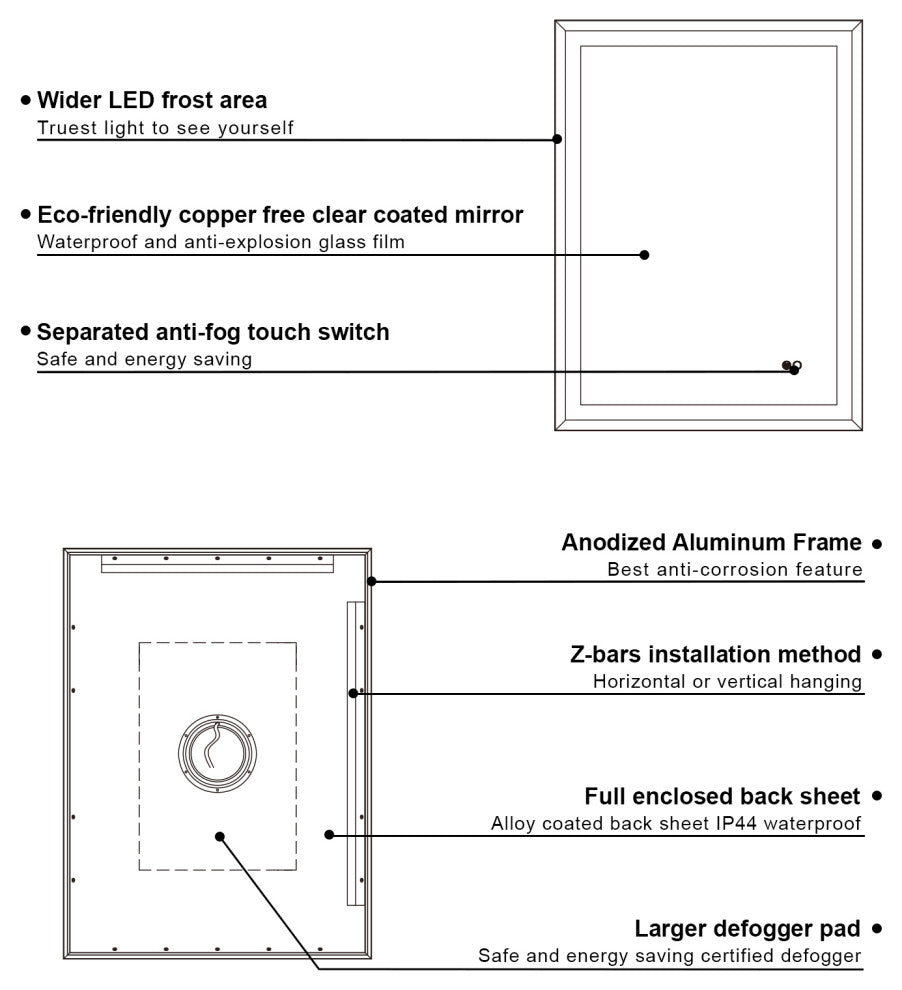 • Wider LED frost area
Truest light to see yourself

• Eco-friendly copper free clear coated mirror
Waterproof and anti-explosion glass film

• Separated anti-fog touch switch
Safe and energy saving

Anodized Aluminum Frame •
Best anti-corrosion feature

Z-bars installation method •
Horizontal or vertical hanging

Full enclosed back sheet •
Alloy coated back sheet IP44 waterproof

Larger defogger pad •
Safe and energy saving certified defogger