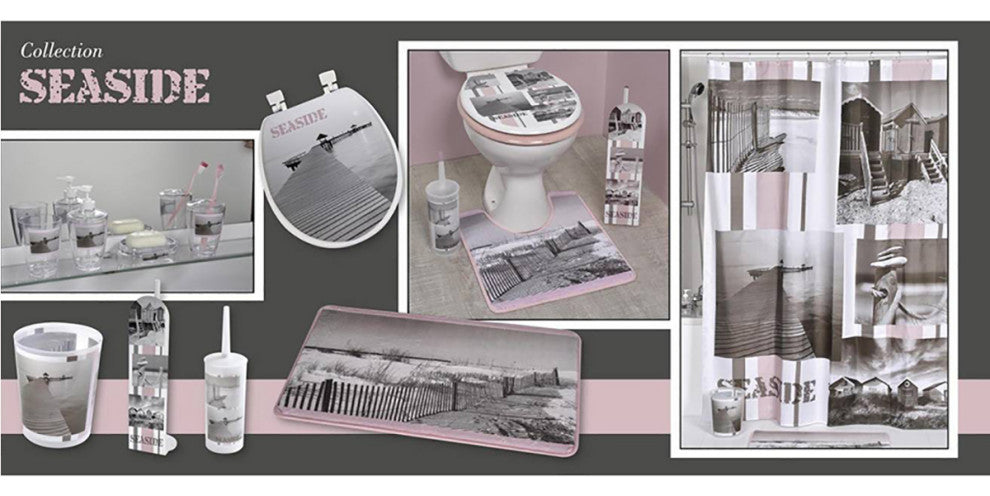 Collection
SEASIDE

SEASIDE

SEASIDE