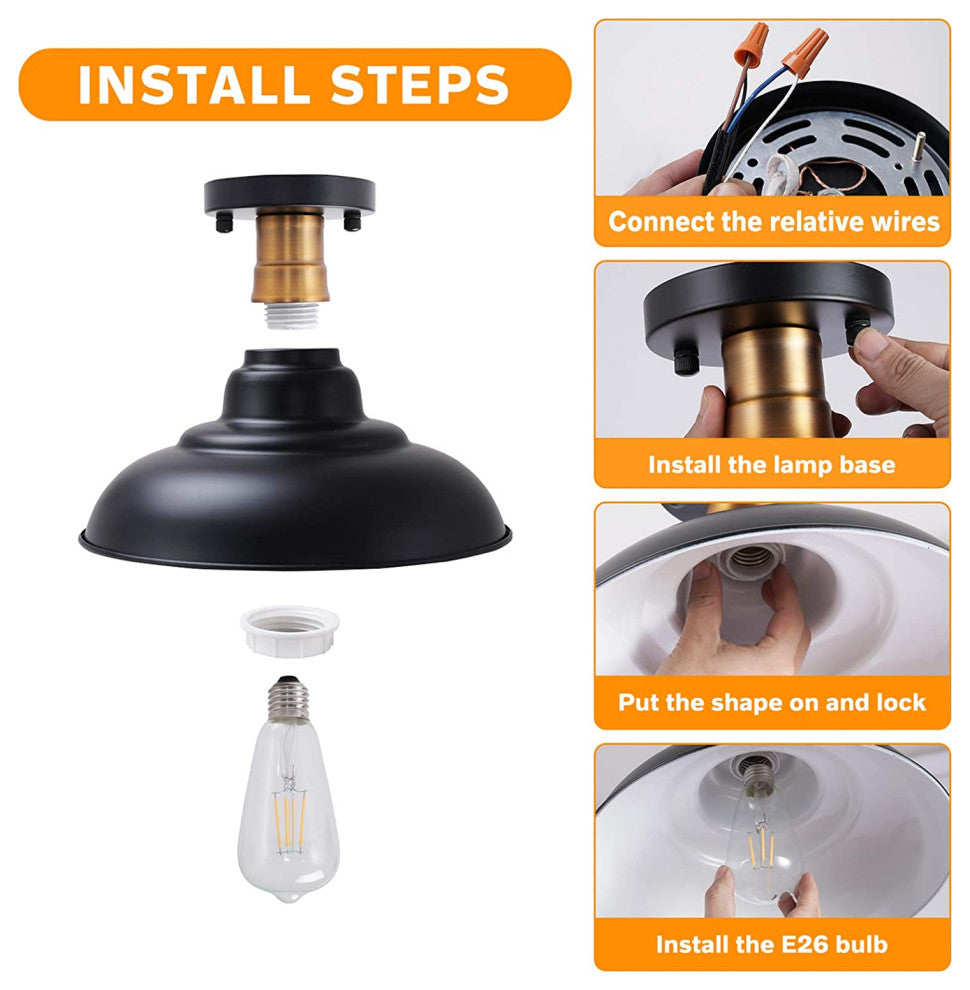 INSTALL STEPS

Connect the relative wires

Install the lamp base

Put the shape on and lock

Install the E26 bulb