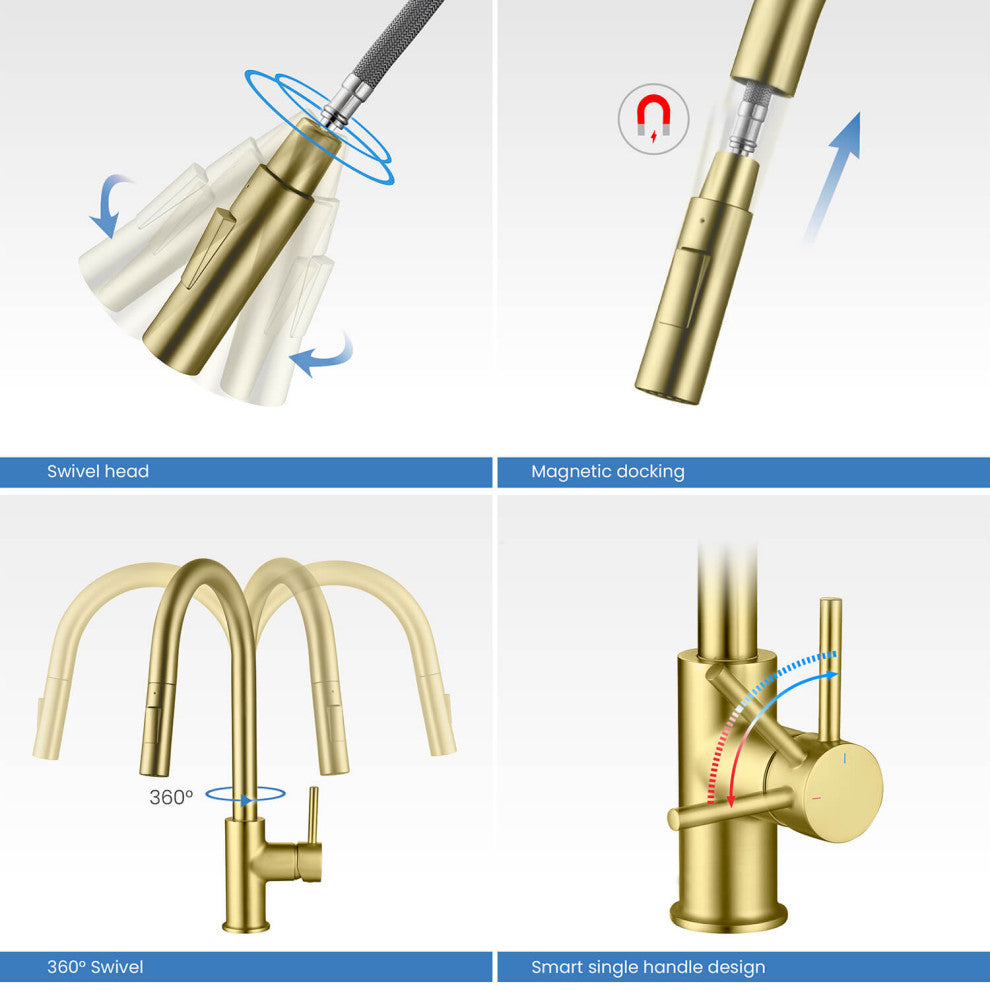 Swivel head

Magnetic docking

360º

360º Swivel

Smart single handle design