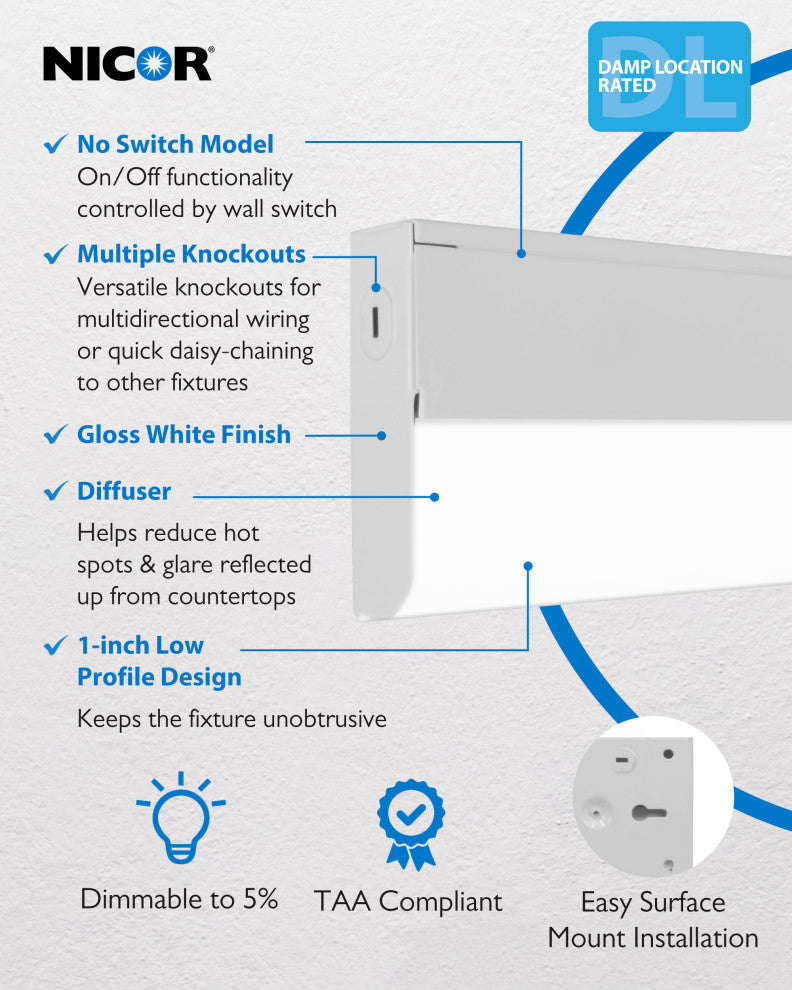 NICOR®

DAMP LOCATION RATED
DL

✓ No Switch Model
On/Off functionality controlled by wall switch

✓ Multiple Knockouts
Versatile knockouts for multidirectional wiring or quick daisy-chaining to other fixtures

✓ Gloss White Finish

✓ Diffuser
Helps reduce hot spots & glare reflected up from countertops

✓ 1-inch Low Profile Design
Keeps the fixture unobtrusive

Dimmable to 5%

TAA Compliant

Easy Surface Mount Installation