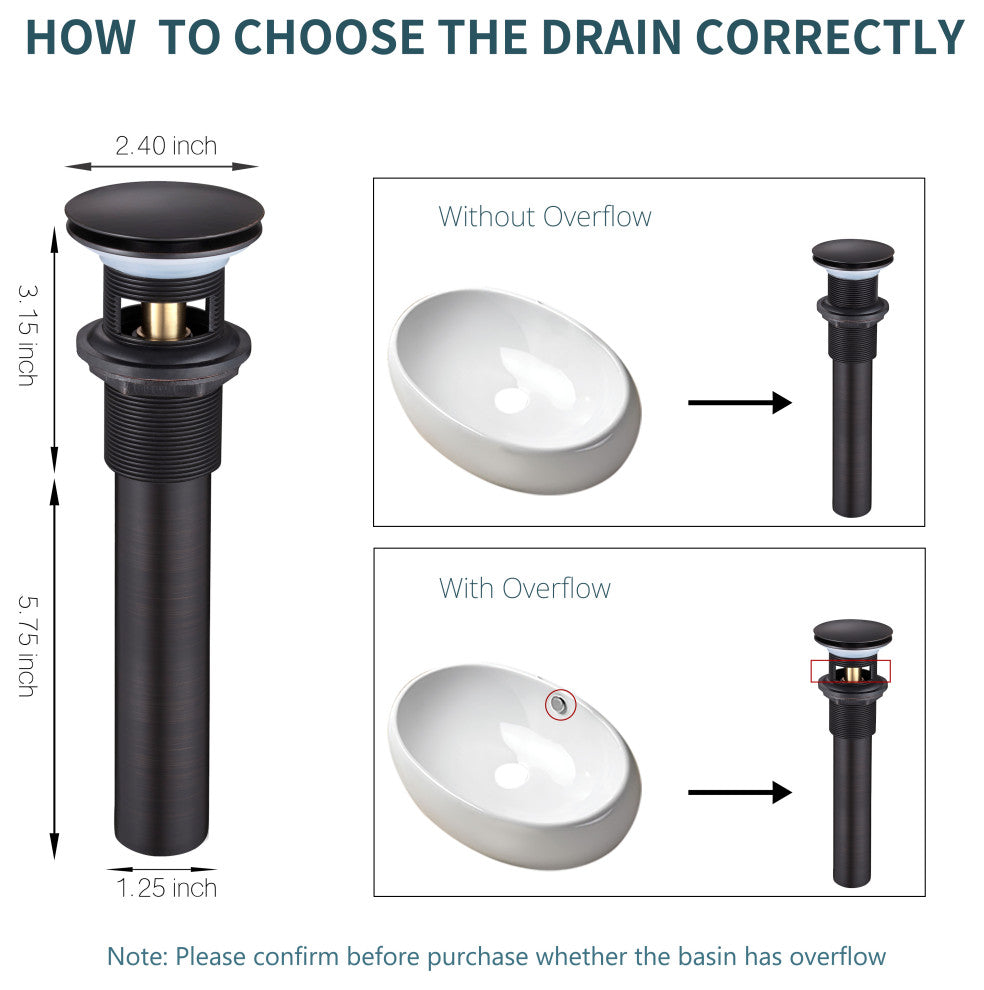 HOW TO CHOOSE THE DRAIN CORRECTLY

2.40 inch

3.15 inch

5.75 inch

1.25 inch

Without Overflow

With Overflow

Note: Please confirm before purchase whether the basin has overflow