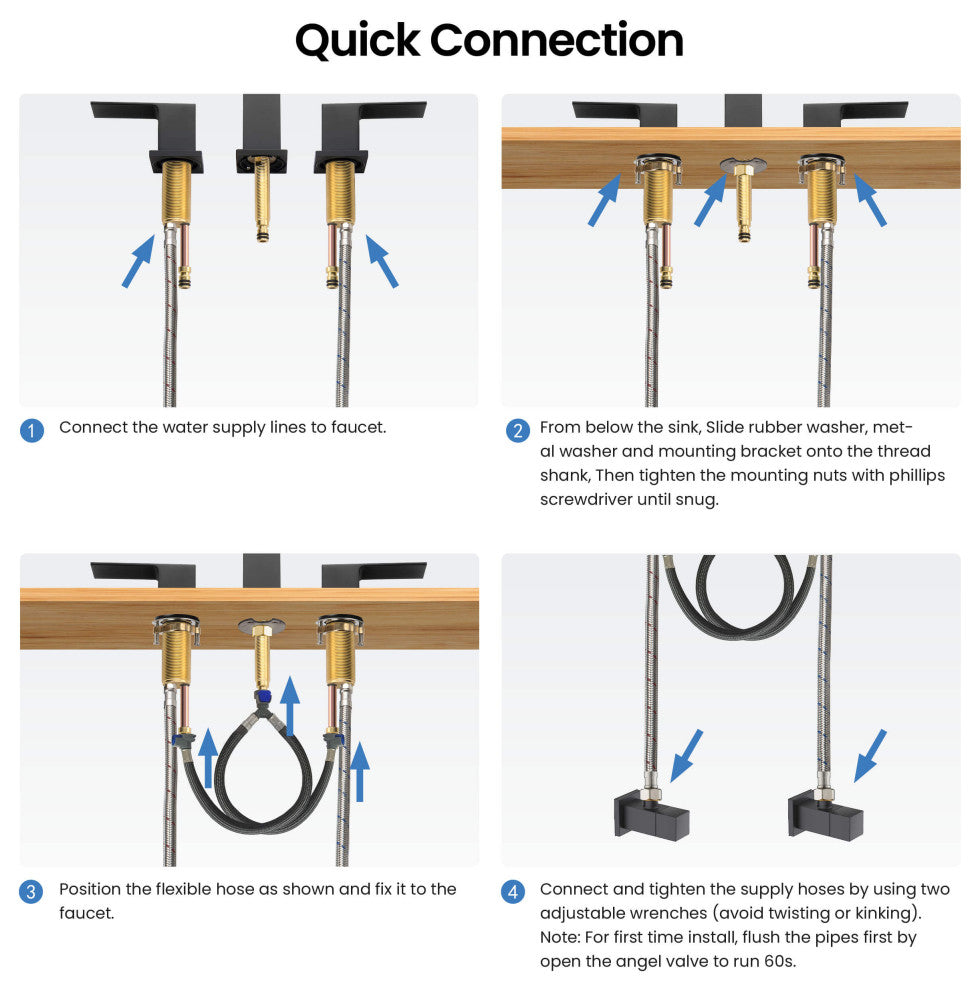 Quick Connection

1 Connect the water supply lines to faucet.

2 From below the sink, Slide rubber washer, metal washer and mounting bracket onto the thread shank, Then tighten the mounting nuts with phillips screwdriver until snug.

3 Position the flexible hose as shown and fix it to the faucet.

4 Connect and tighten the supply hoses by using two adjustable wrenches (avoid twisting or kinking). Note: For first time install, flush the pipes first by open the angel valve to run 60s.