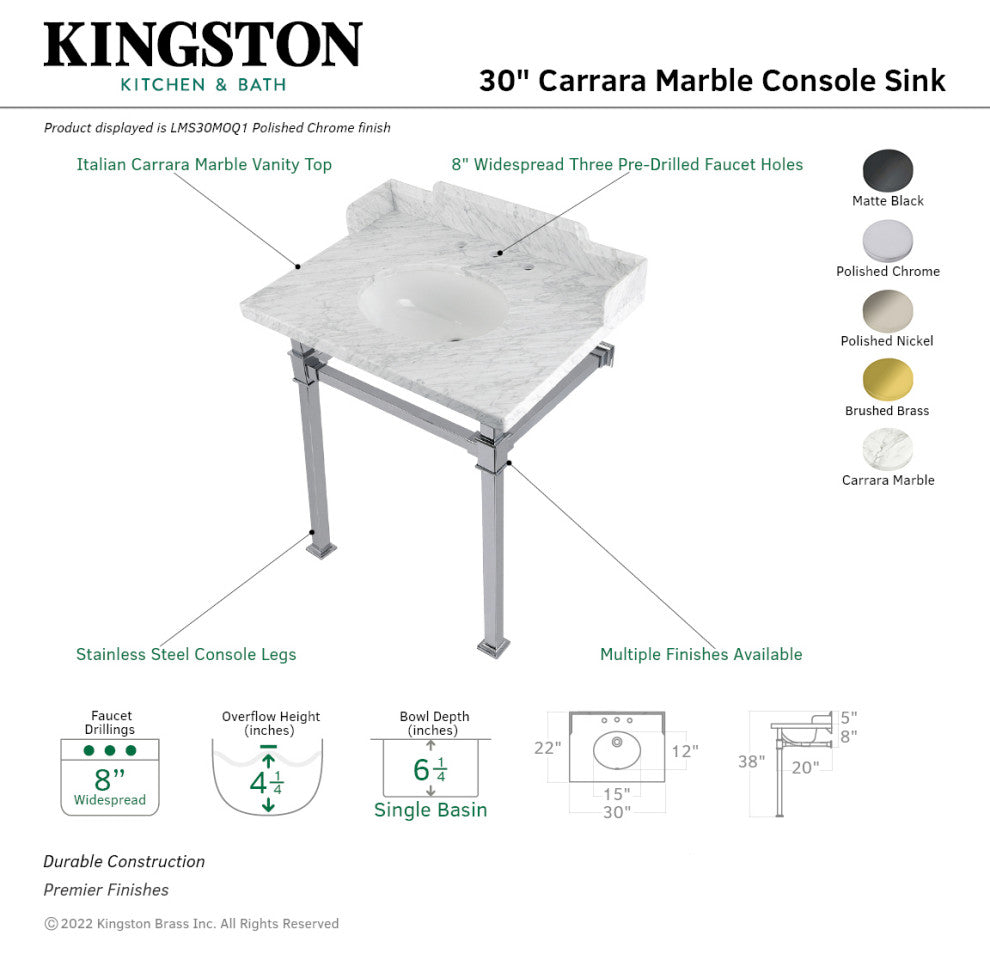 KINGSTON
KITCHEN & BATH

30" Carrara Marble Console Sink

Product displayed is LMS30MOQ1 Polished Chrome finish

Italian Carrara Marble Vanity Top

8" Widespread Three Pre-Drilled Faucet Holes

Matte Black
Polished Chrome
Polished Nickel
Brushed Brass
Carrara Marble

Stainless Steel Console Legs

Multiple Finishes Available

Faucet Drillings
8"
Widespread

Overflow Height (inches)
$4\frac{1}{4}$

Bowl Depth (inches)
$6\frac{1}{4}$
Single Basin

22"
12"
15"
30"

5"
8"
38"
20"

Durable Construction
Premier Finishes

©2022 Kingston Brass Inc. All Rights Reserved