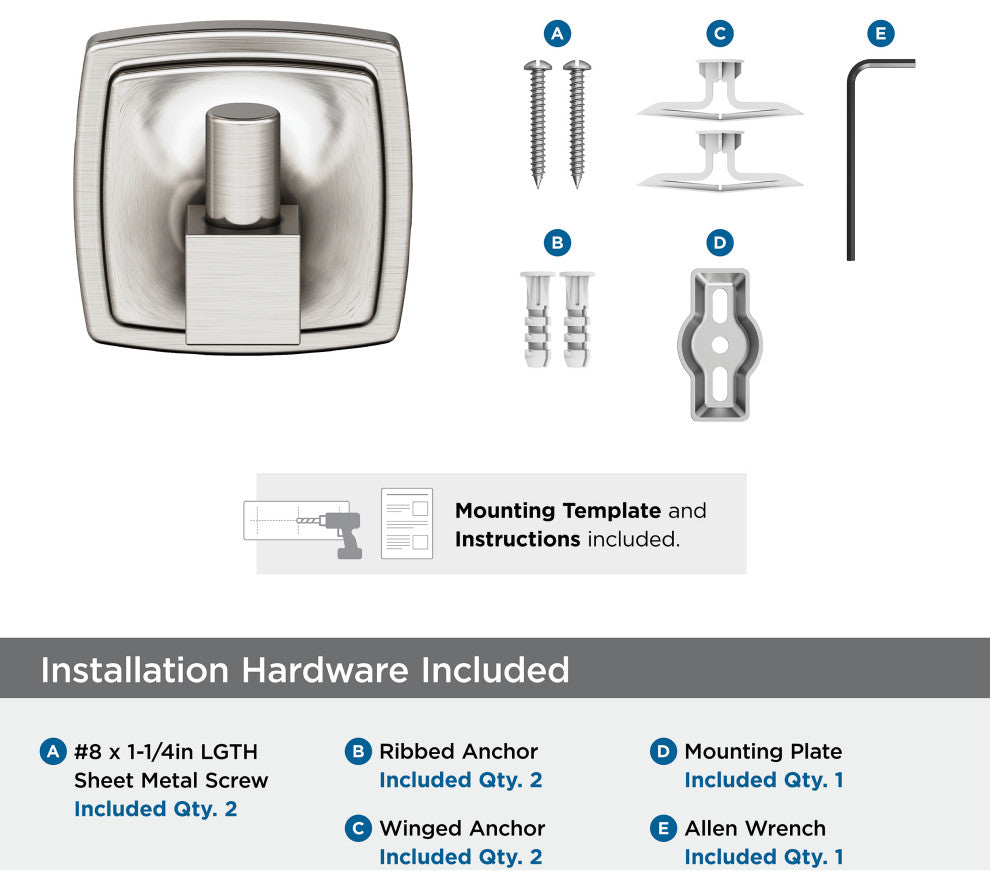 A

C

E

B

D

**Mounting Template** and **Instructions** included.

Installation Hardware Included

A #8 x 1-1/4in LGTH Sheet Metal Screw
Included Qty. 2

B Ribbed Anchor
Included Qty. 2

C Winged Anchor
Included Qty. 2

D Mounting Plate
Included Qty. 1

E Allen Wrench
Included Qty. 1