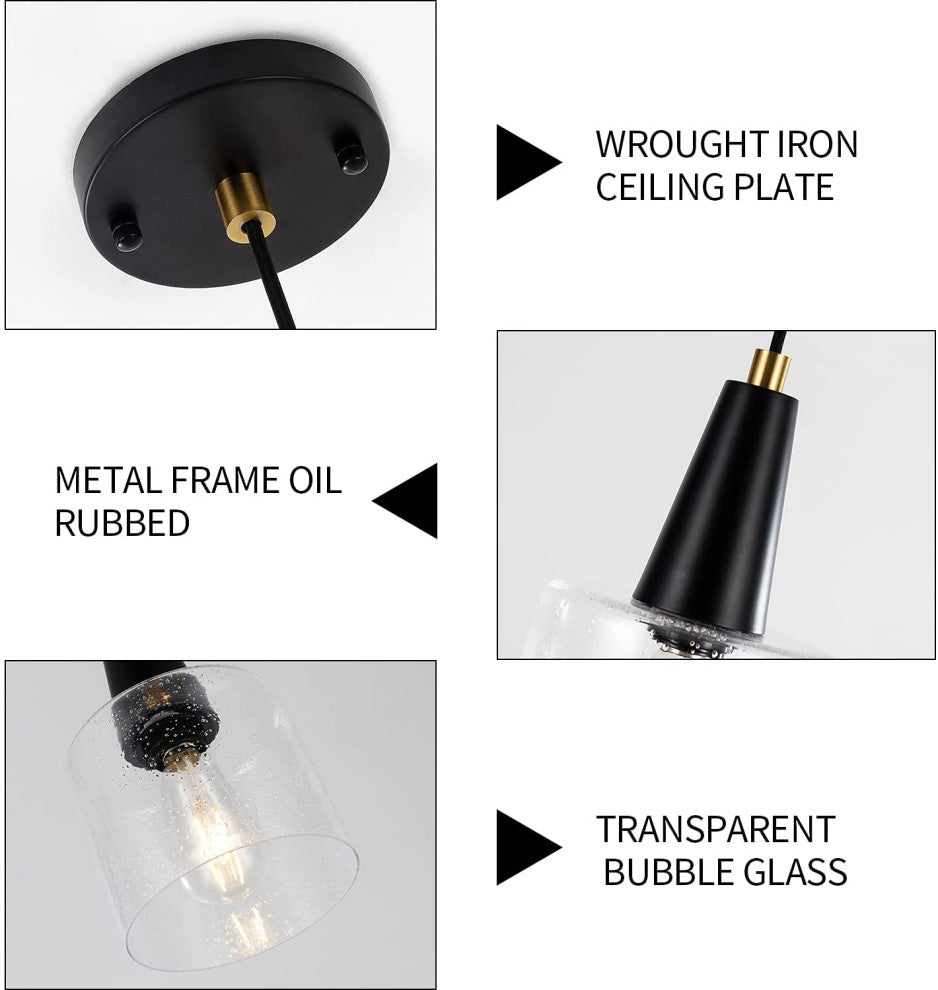 WROUGHT IRON CEILING PLATE

METAL FRAME OIL RUBBED

TRANSPARENT BUBBLE GLASS