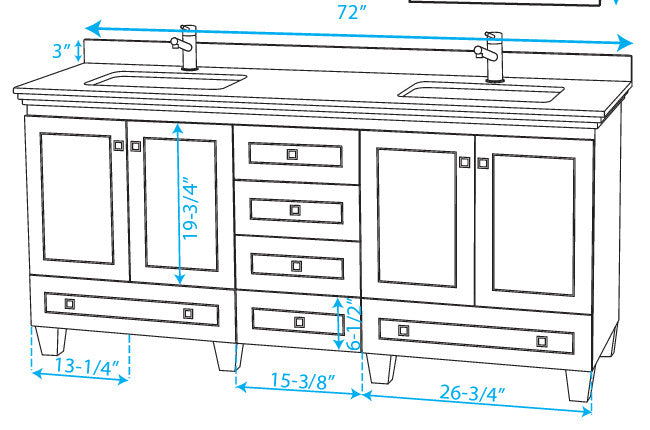 72"

3"

19-3/4"

6-1/2"

13-1/4"

15-3/8"

26-3/4"