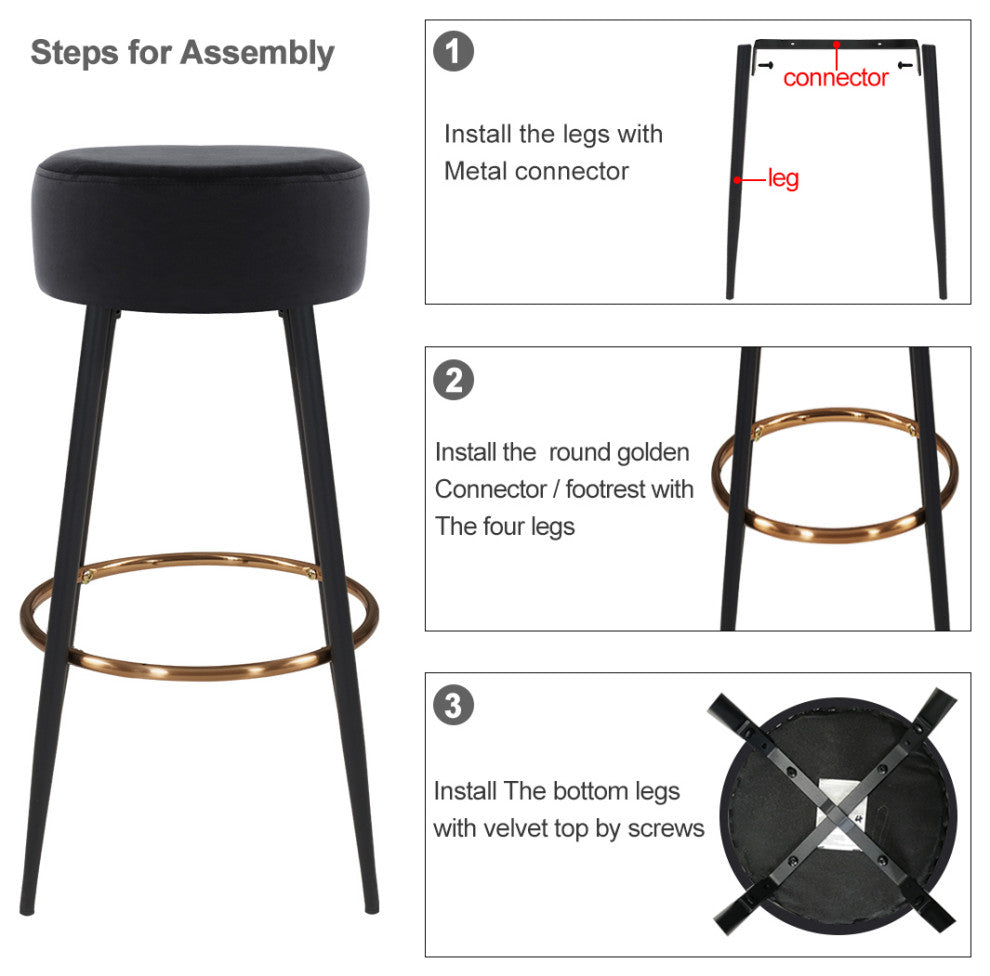 Steps for Assembly

1

Install the legs with Metal connector

connector

leg

2

Install the round golden Connector / footrest with The four legs

3

Install The bottom legs with velvet top by screws