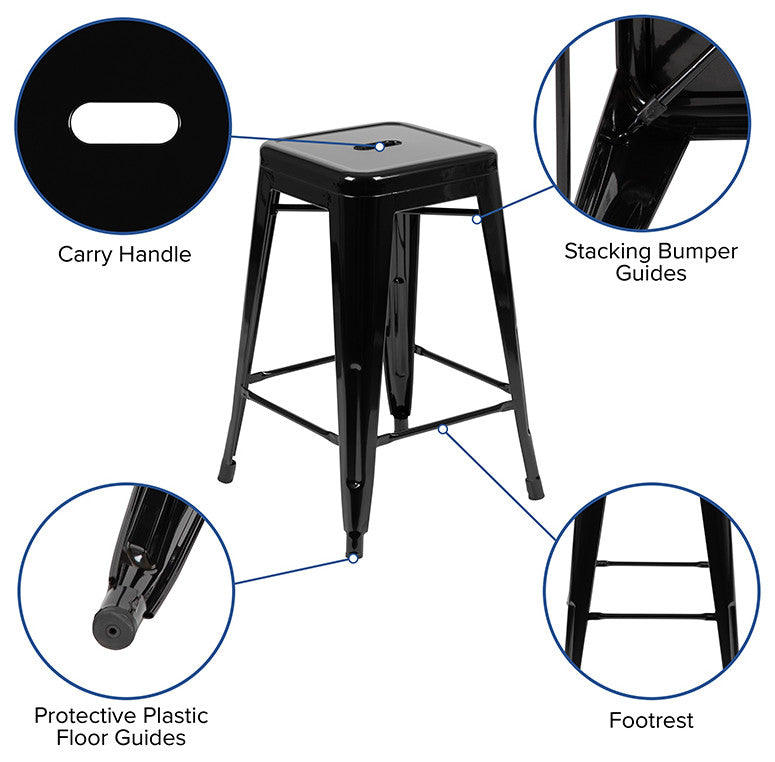 Carry Handle

Stacking Bumper Guides

Protective Plastic Floor Guides

Footrest