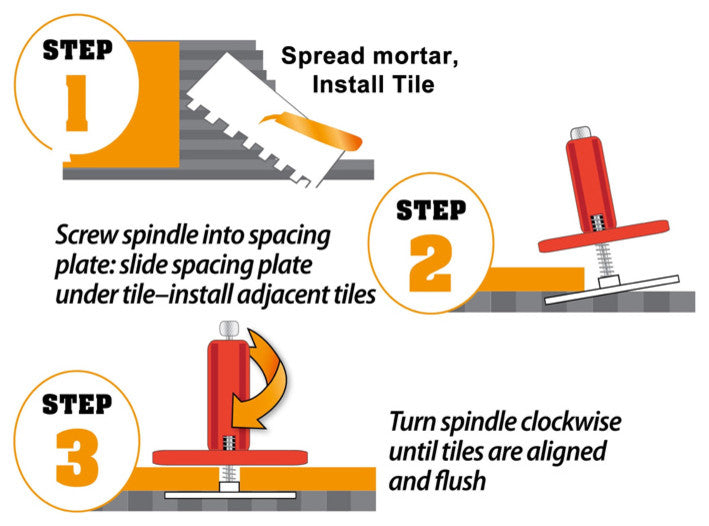 STEP
1

Spread mortar,
Install Tile

Screw spindle into spacing plate: slide spacing plate under tile–install adjacent tiles

STEP
2

STEP
3

Turn spindle clockwise until tiles are aligned and flush