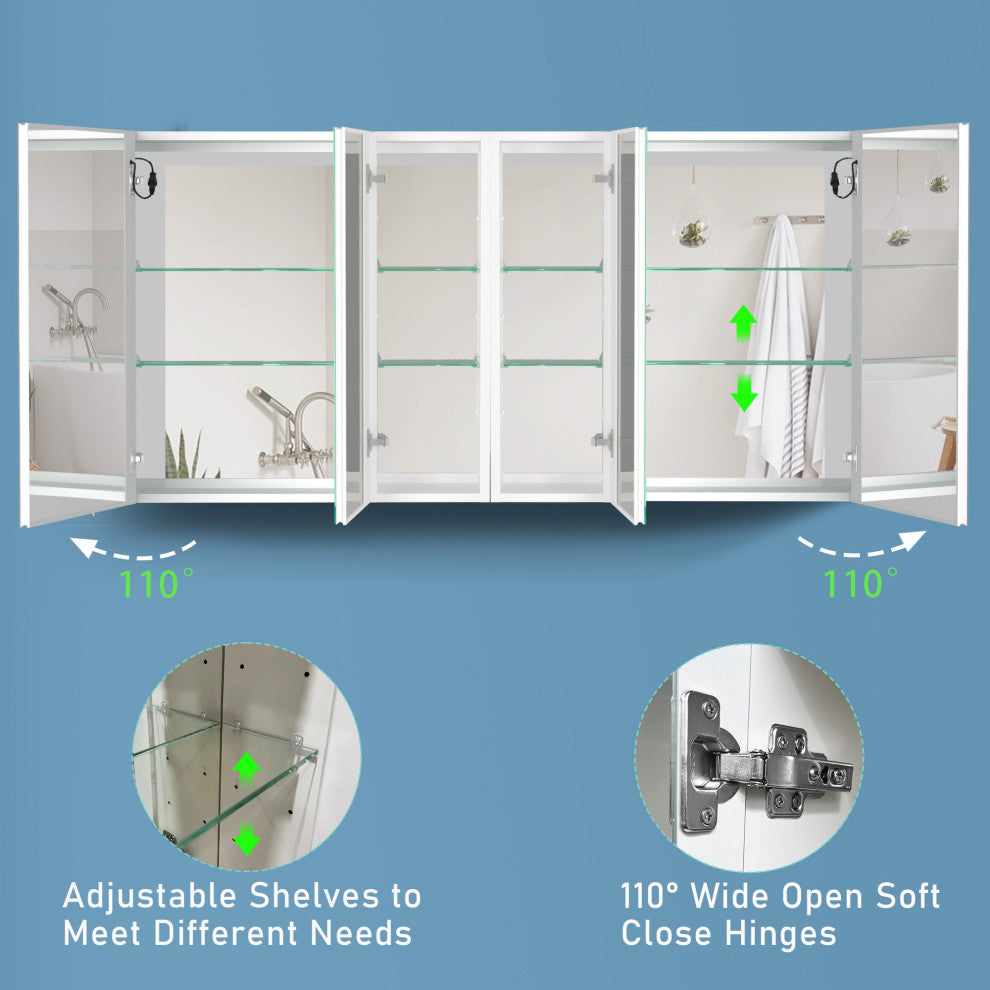 110°

110°

Adjustable Shelves to Meet Different Needs

110° Wide Open Soft Close Hinges