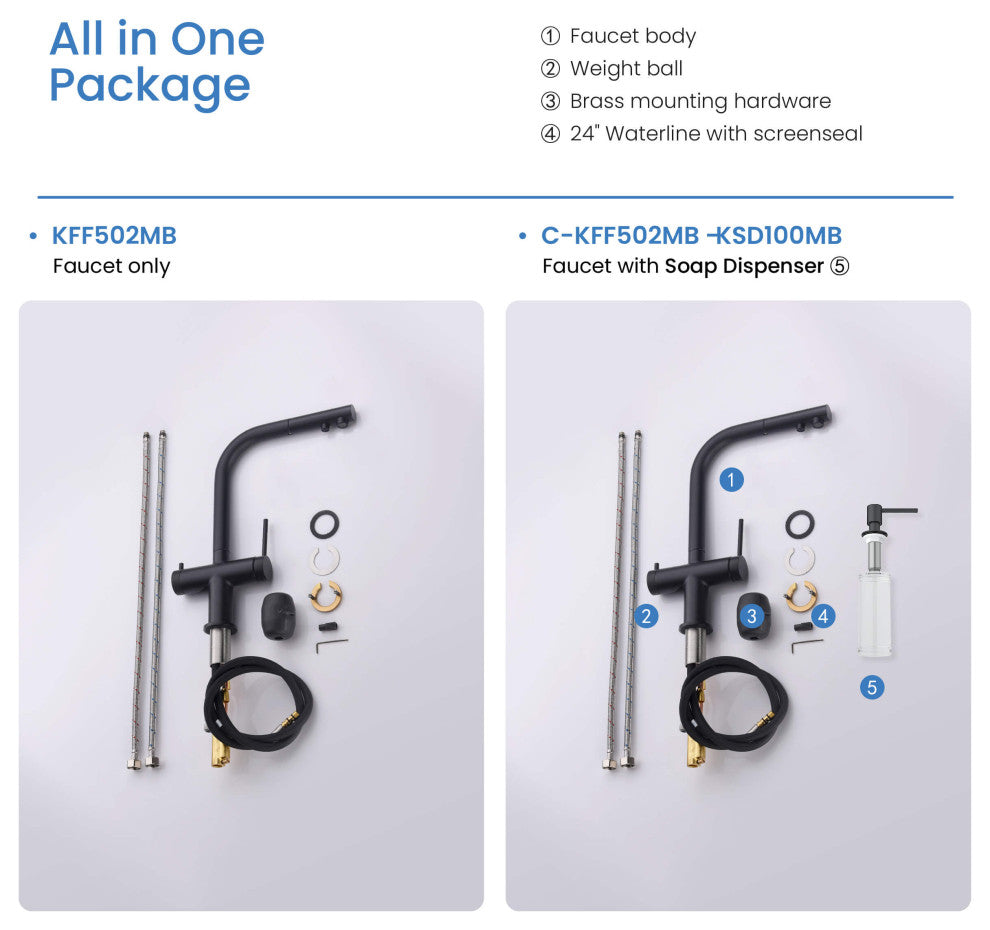 All in One Package

① Faucet body
② Weight ball
③ Brass mounting hardware
④ 24" Waterline with screenseal

• KFF502MB
Faucet only

• C-KFF502MB -KSD100MB
Faucet with Soap Dispenser ⑤

1
2
3
4
5